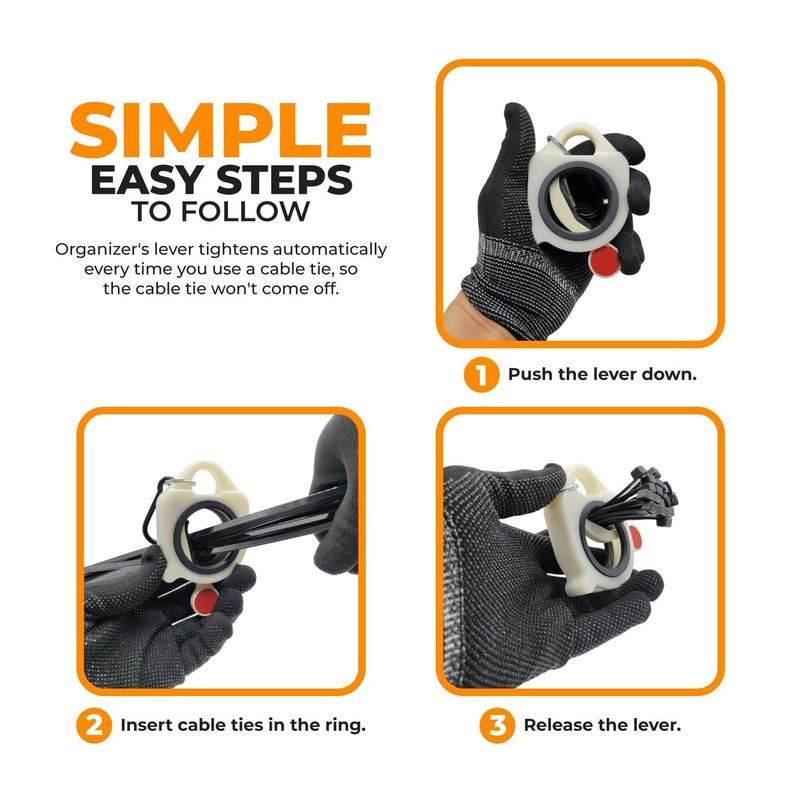 SIMPLE
EASY STEPS
TO FOLLOW

Organizer's lever tightens automatically every time you use a cable tie, so the cable tie won't come off.

1 Push the lever down.

2 Insert cable ties in the ring.

3 Release the lever.