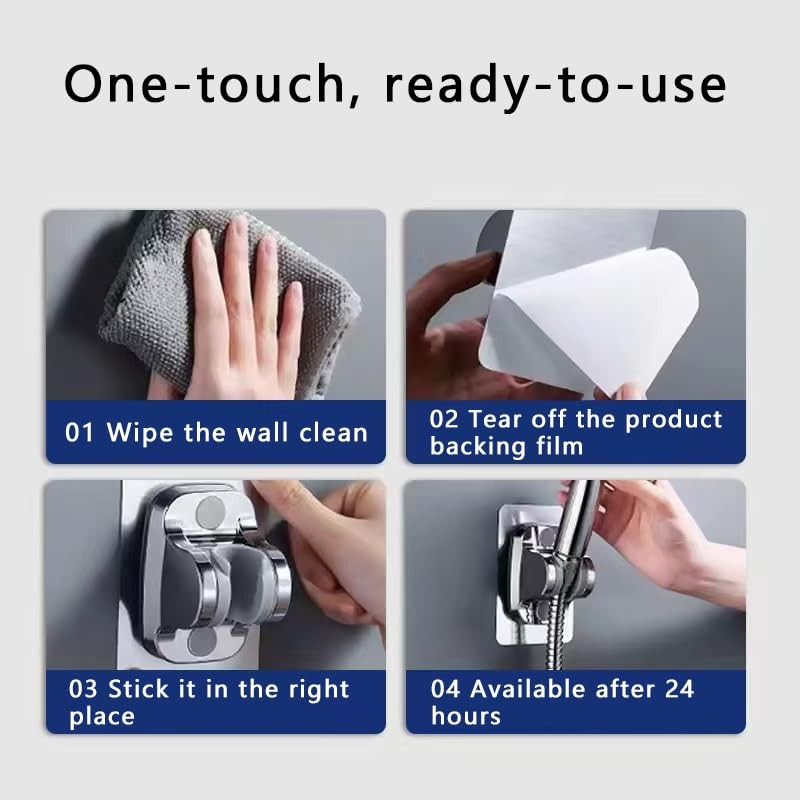 One-touch, ready-to-use

01 Wipe the wall clean

02 Tear off the product backing film

03 Stick it in the right place

04 Available after 24 hours