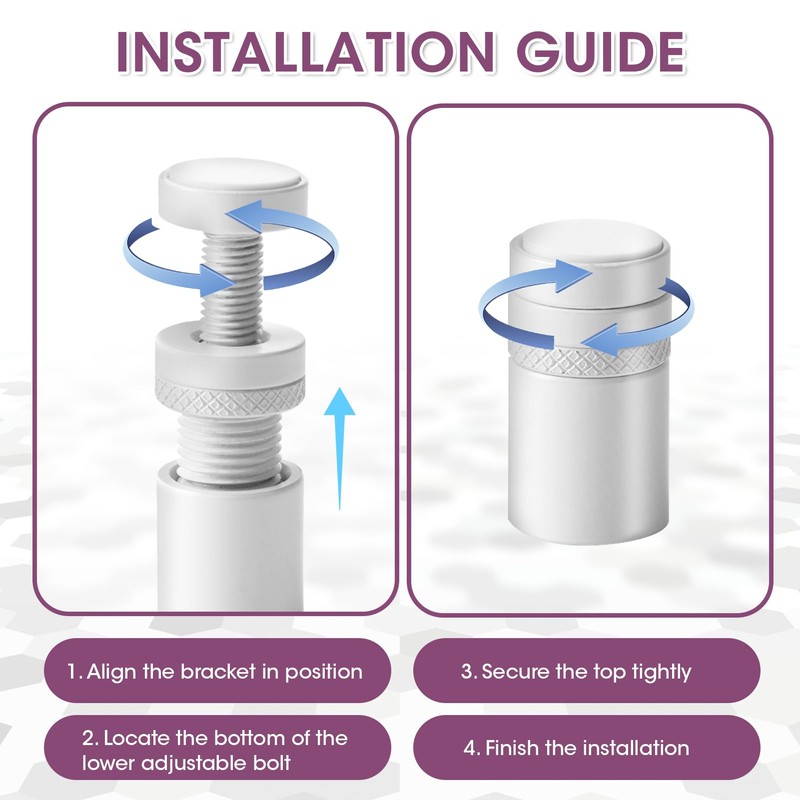 INSTALLATION GUIDE

1. Align the bracket in position

2. Locate the bottom of the lower adjustable bolt

3. Secure the top tightly

4. Finish the installation