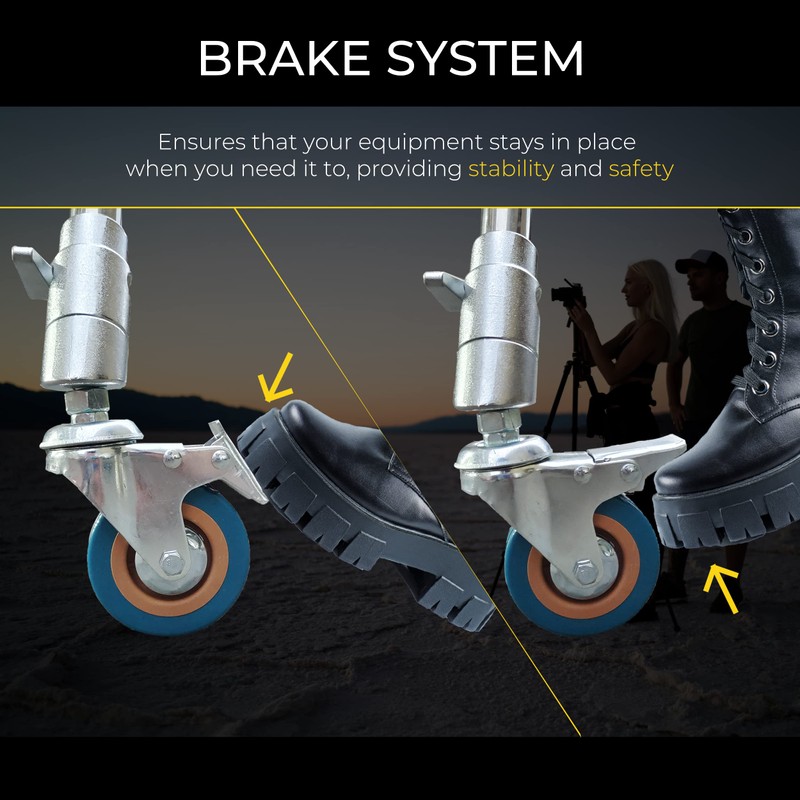 BRAKE SYSTEM

Ensures that your equipment stays in place when you need it to, providing stability and safety