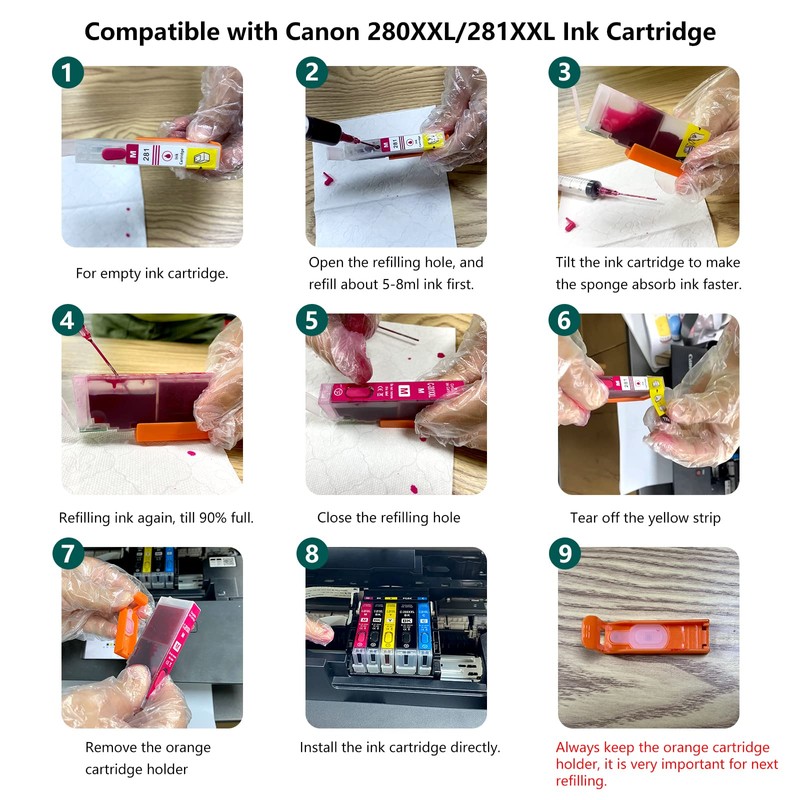 Compatible with Canon 280XXL/281XXL Ink Cartridge

1

M
281
Ink Cartridge

For empty ink cartridge.

2

Open the refilling hole, and refill about 5-8ml ink first.

3

Tilt the ink cartridge to make the sponge absorb ink faster.

4

Refilling ink again, till 90% full.

5

M

Close the refilling hole

6

Tear off the yellow strip

7

Remove the orange cartridge holder

8

Install the ink cartridge directly.

9

Always keep the orange cartridge holder, it is very important for next refilling.