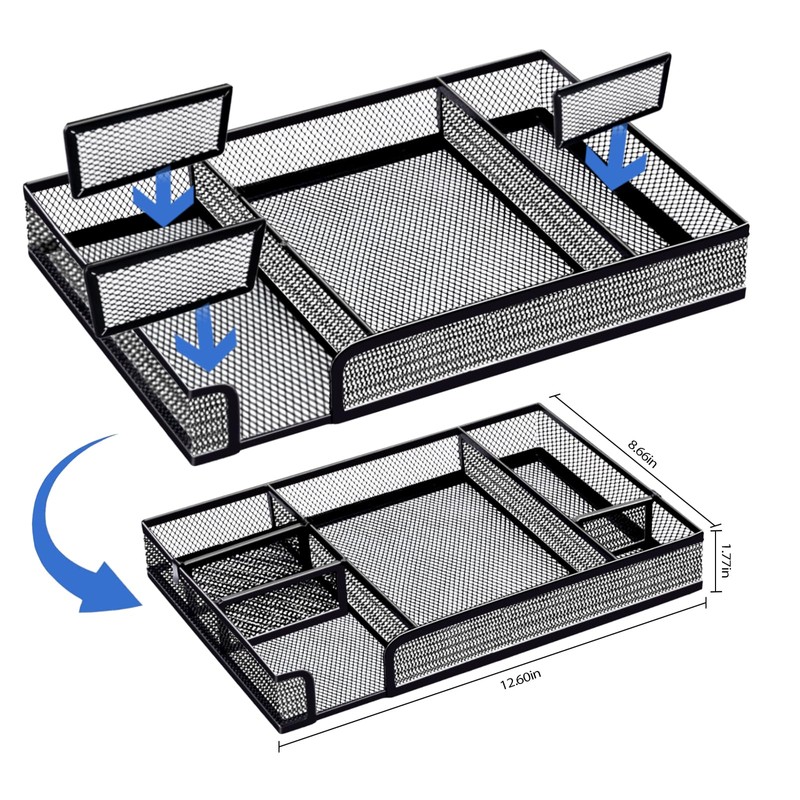 8.66in

1.77in

12.60in