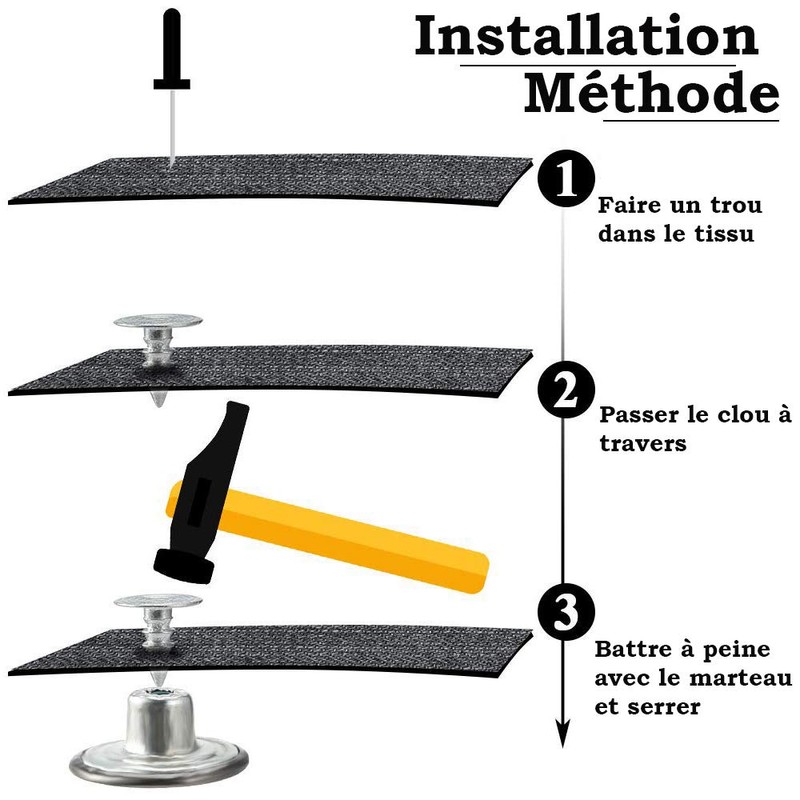 Installation
Méthode

1
Faire un trou dans le tissu

2
Passer le clou à travers

3
Battre à peine avec le marteau et serrer