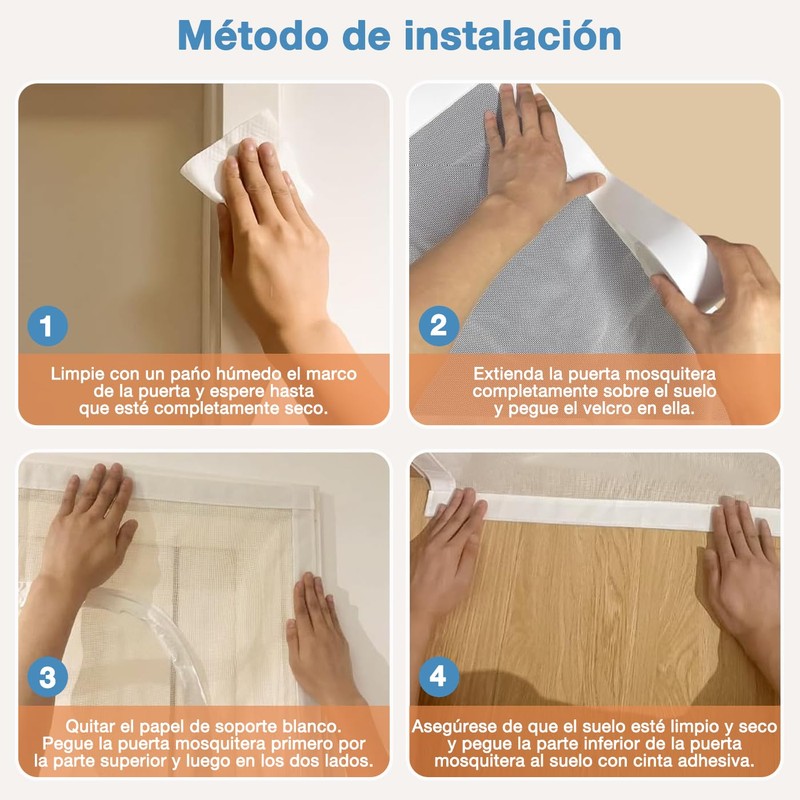 Método de instalación

1

Limpie con un paño húmedo el marco de la puerta y espere hasta que esté completamente seco.

2

Extienda la puerta mosquitera completamente sobre el suelo y pegue el velcro en ella.

3

Quitar el papel de soporte blanco. Pegue la puerta mosquitera primero por la parte superior y luego en los dos lados.

4

Asegúrese de que el suelo esté limpio y seco y pegue la parte inferior de la puerta mosquitera al suelo con cinta adhesiva.