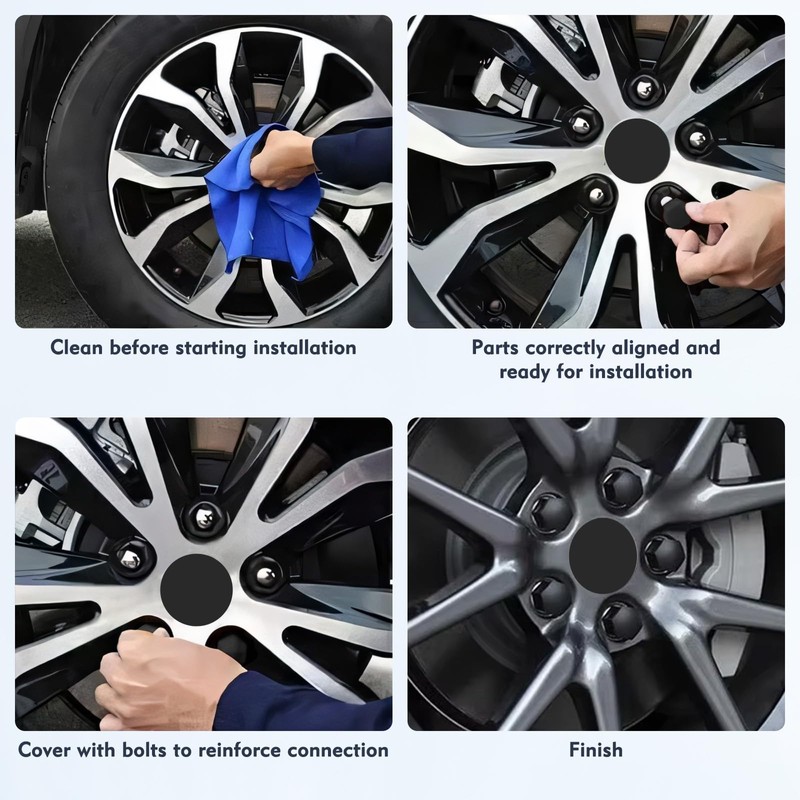 Clean before starting installation

Parts correctly aligned and ready for installation

Cover with bolts to reinforce connection

Finish