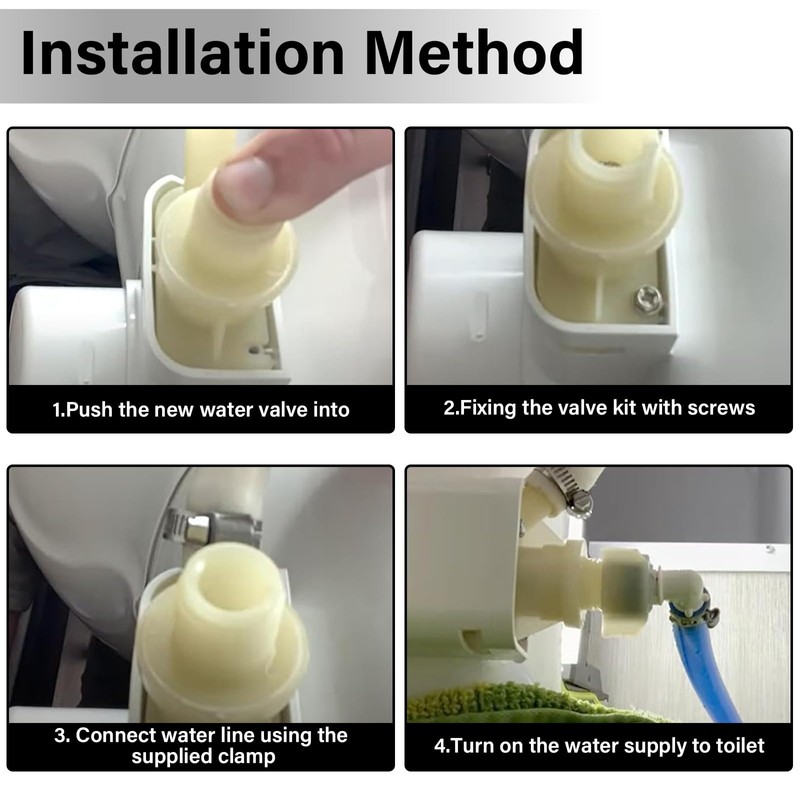 Installation Method

1.Push the new water valve into

2.Fixing the valve kit with screws

3. Connect water line using the supplied clamp

4.Turn on the water supply to toilet