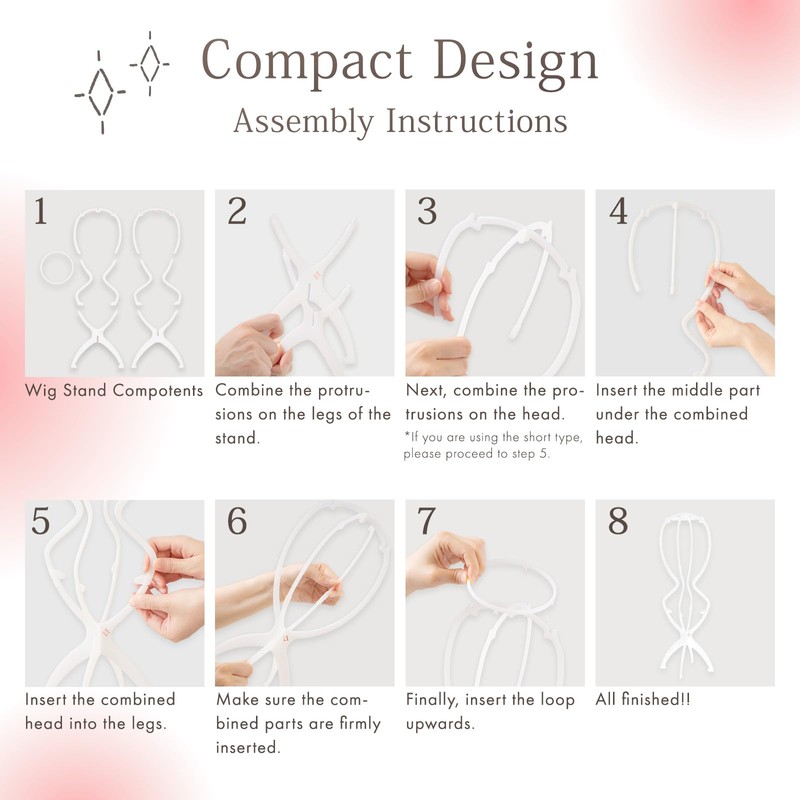 Compact Design
Assembly Instructions

1
Wig Stand Compotents

2
Combine the protrusions on the legs of the stand.

3
Next, combine the protrusions on the head.
*If you are using the short type, please proceed to step 5.

4
Insert the middle part under the combined head.

5
Insert the combined head into the legs.

6
Make sure the combined parts are firmly inserted.

7
Finally, insert the loop upwards.

8
All finished!!