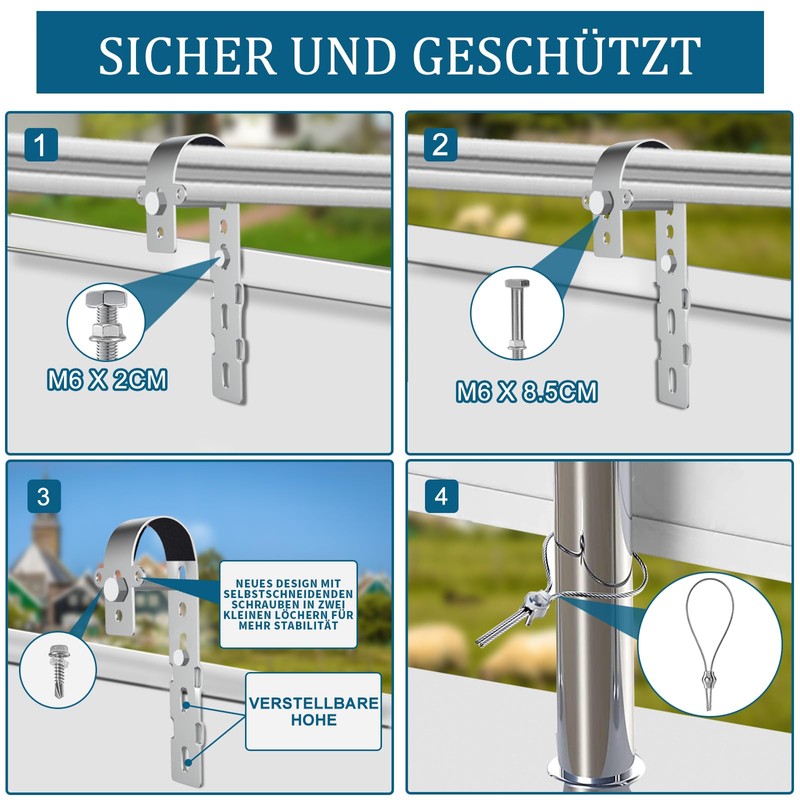 SICHER UND GESCHÜTZT

1

M6 X 2CM

2

M6 X 8.5CM

3

NEUES DESIGN MIT SELBSTSCHNEIDENDEN SCHRAUBEN IN ZWEI KLEINEN LÖCHERN FÜR MEHR STABILITÄT

VERSTELLBARE HOHE

4