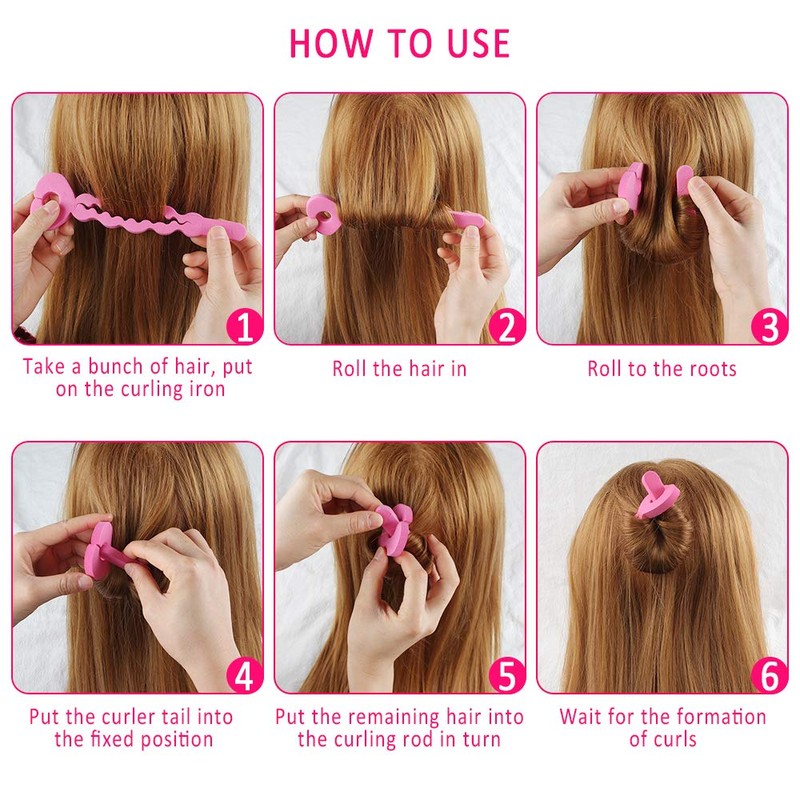 HOW TO USE

1

Take a bunch of hair, put on the curling iron

2

Roll the hair in

3

Roll to the roots

4

Put the curler tail into the fixed position

5

Put the remaining hair into the curling rod in turn

6

Wait for the formation of curls