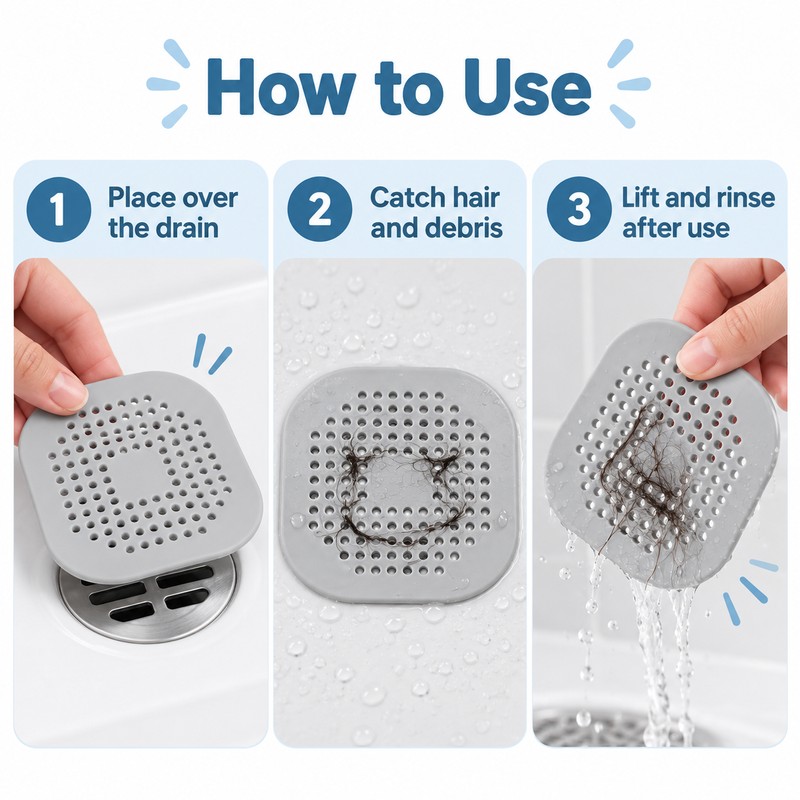 How to Use

1 Place over the drain

2 Catch hair and debris

3 Lift and rinse after use