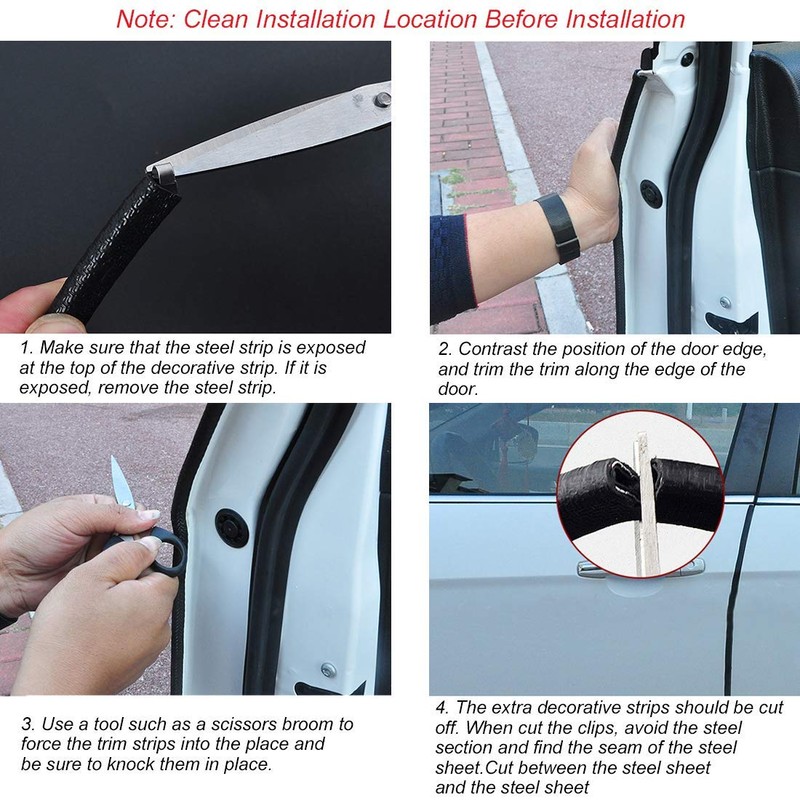 Note: Clean Installation Location Before Installation

1. Make sure that the steel strip is exposed at the top of the decorative strip. If it is exposed, remove the steel strip.

2. Contrast the position of the door edge, and trim the trim along the edge of the door.

3. Use a tool such as a scissors broom to force the trim strips into the place and be sure to knock them in place.

4. The extra decorative strips should be cut off. When cut the clips, avoid the steel section and find the seam of the steel sheet.Cut between the steel sheet and the steel sheet