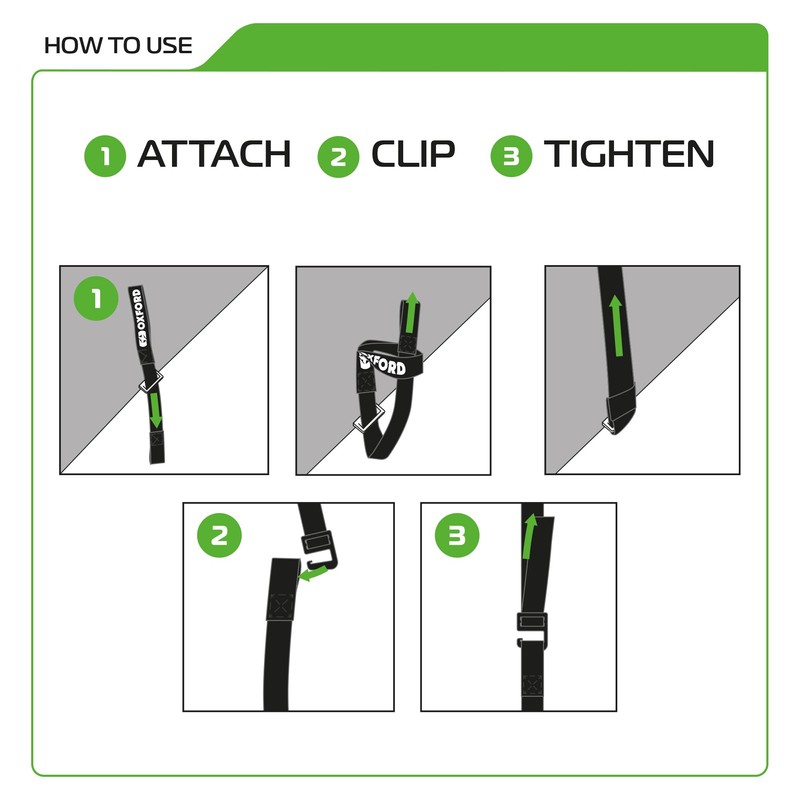 HOW TO USE

1 ATTACH 2 CLIP 3 TIGHTEN

1

OXFORD

OXFORD

2

3