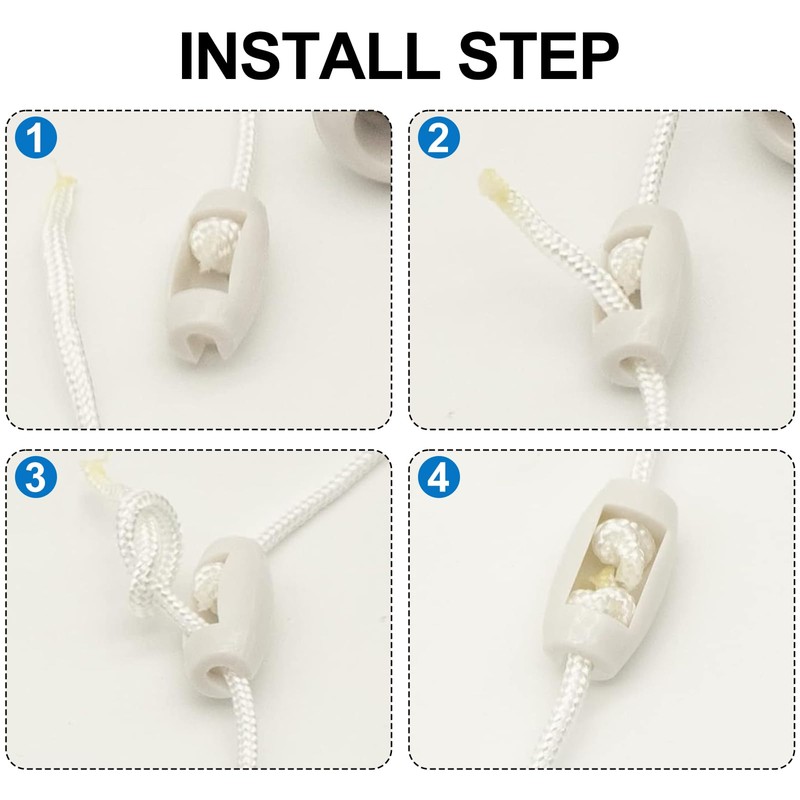 INSTALL STEP

1

2

3

4