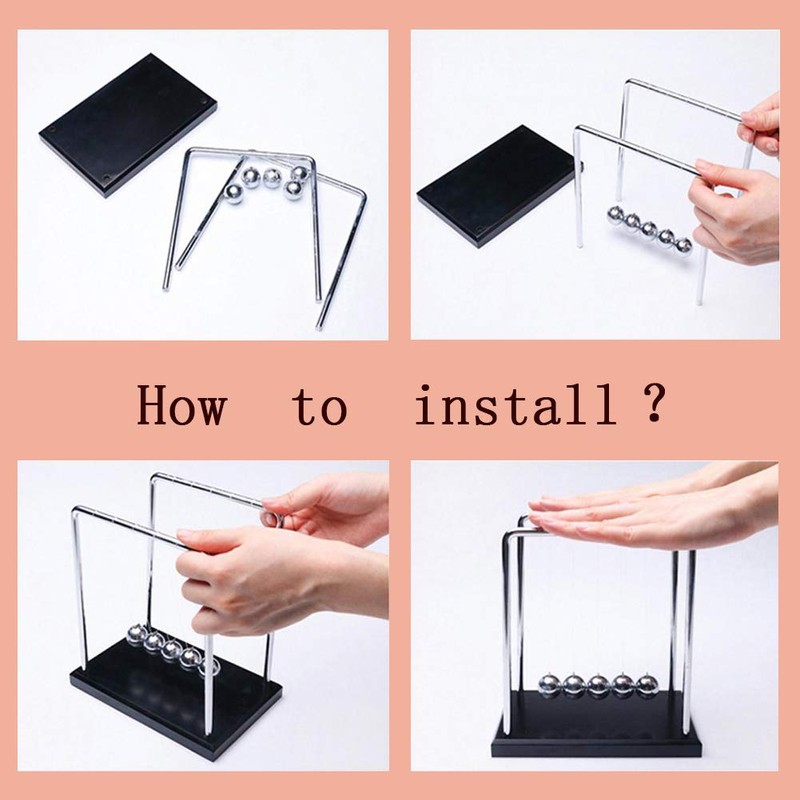 How to install ?