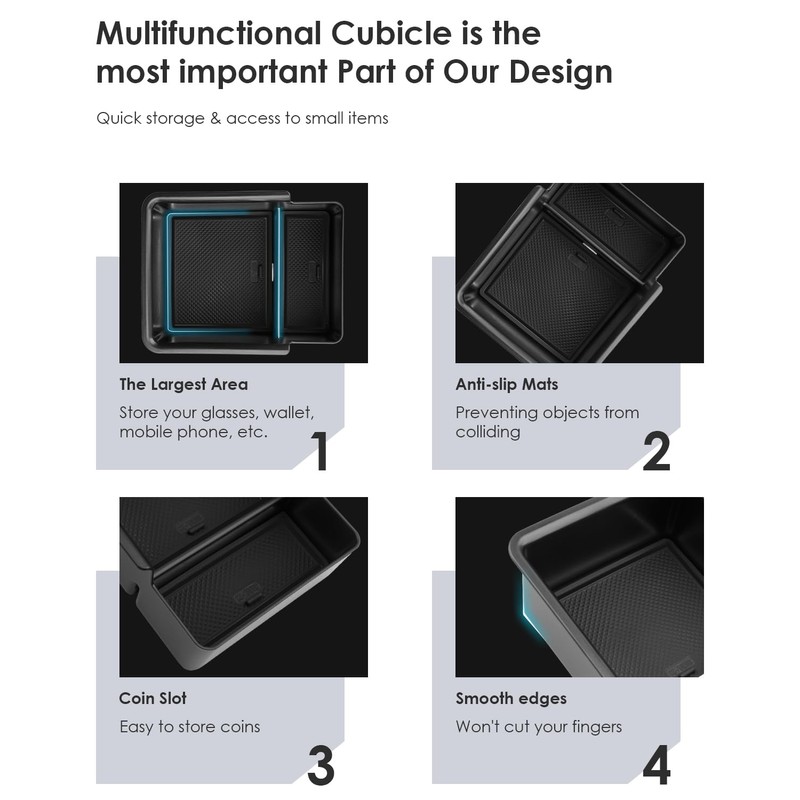 Multifunctional Cubicle is the most important Part of Our Design

Quick storage & access to small items

The Largest Area
Store your glasses, wallet, mobile phone, etc.
1

Anti-slip Mats
Preventing objects from colliding
2

Coin Slot
Easy to store coins
3

Smooth edges
Won't cut your fingers
4