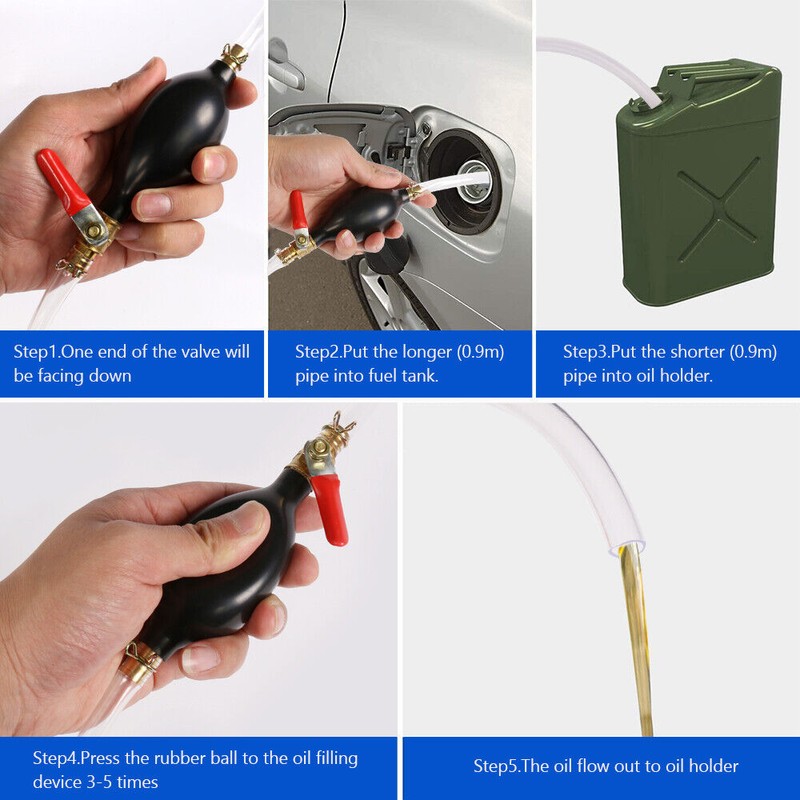 Step1.One end of the valve will be facing down

Step2.Put the longer (0.9m) pipe into fuel tank.

Step3.Put the shorter (0.9m) pipe into oil holder.

Step4.Press the rubber ball to the oil filling device 3-5 times

Step5.The oil flow out to oil holder