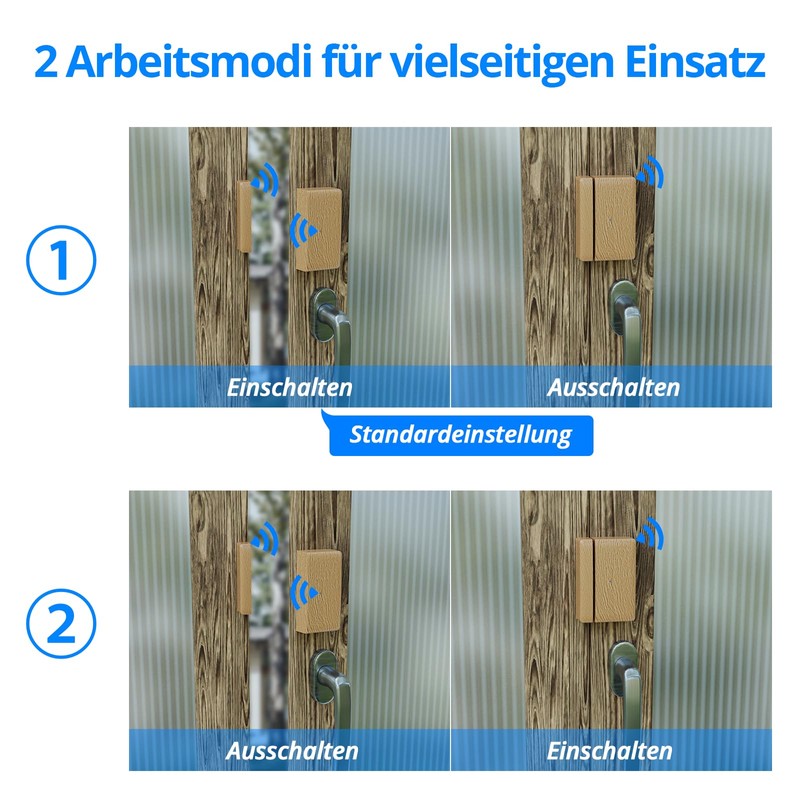 2 Arbeitsmodi für vielseitigen Einsatz

1

Einschalten

Ausschalten

Standardeinstellung

2

Ausschalten

Einschalten