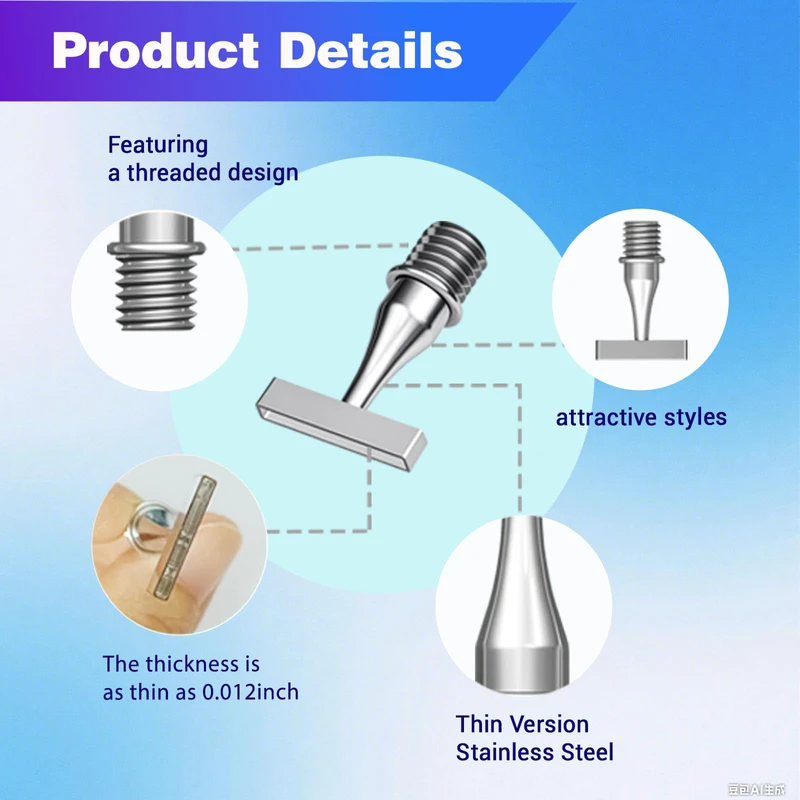 Product Details

Featuring a threaded design

attractive styles

The thickness is as thin as 0.012inch

Thin Version Stainless Steel

豆包AI生成