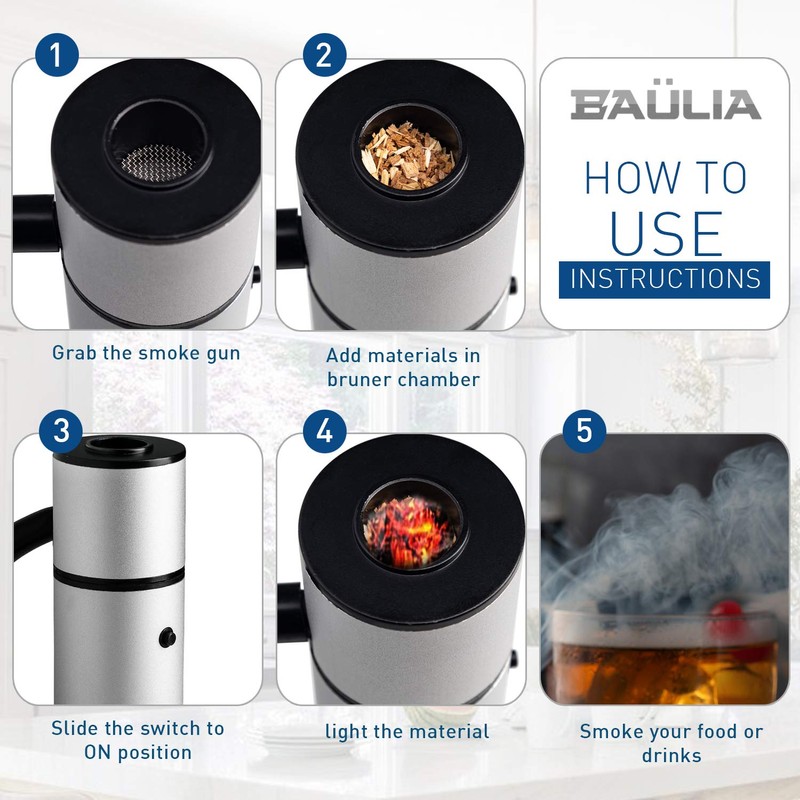 1

Grab the smoke gun

2

Add materials in bruner chamber

BAÜLIA

HOW TO USE

INSTRUCTIONS

3

Slide the switch to ON position

4

light the material

5

Smoke your food or drinks