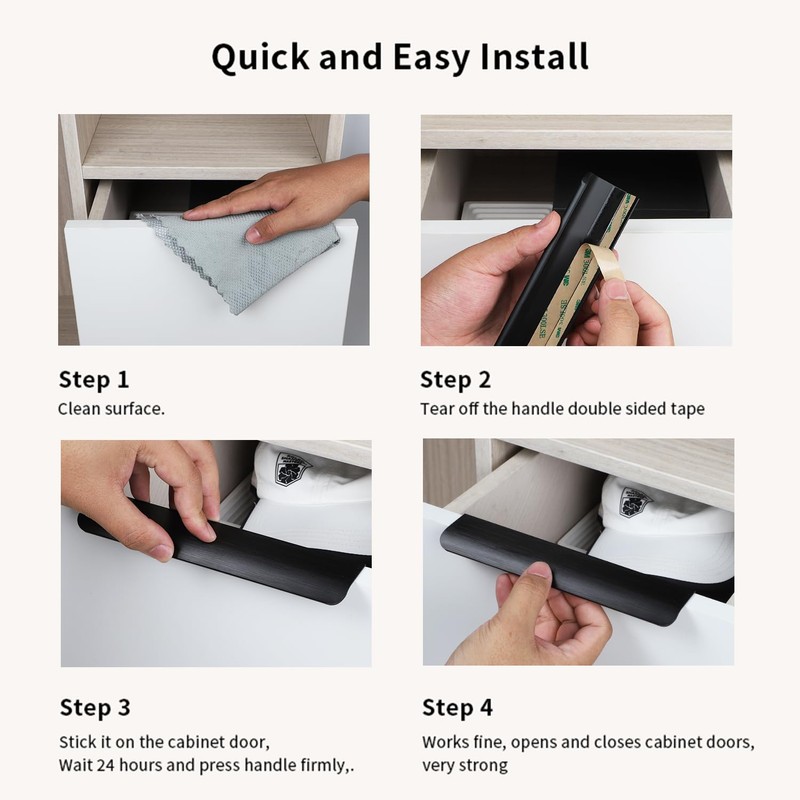 Quick and Easy Install

Step 1
Clean surface.

Step 2
Tear off the handle double sided tape

Step 3
Stick it on the cabinet door,
Wait 24 hours and press handle firmly,.

Step 4
Works fine, opens and closes cabinet doors, very strong