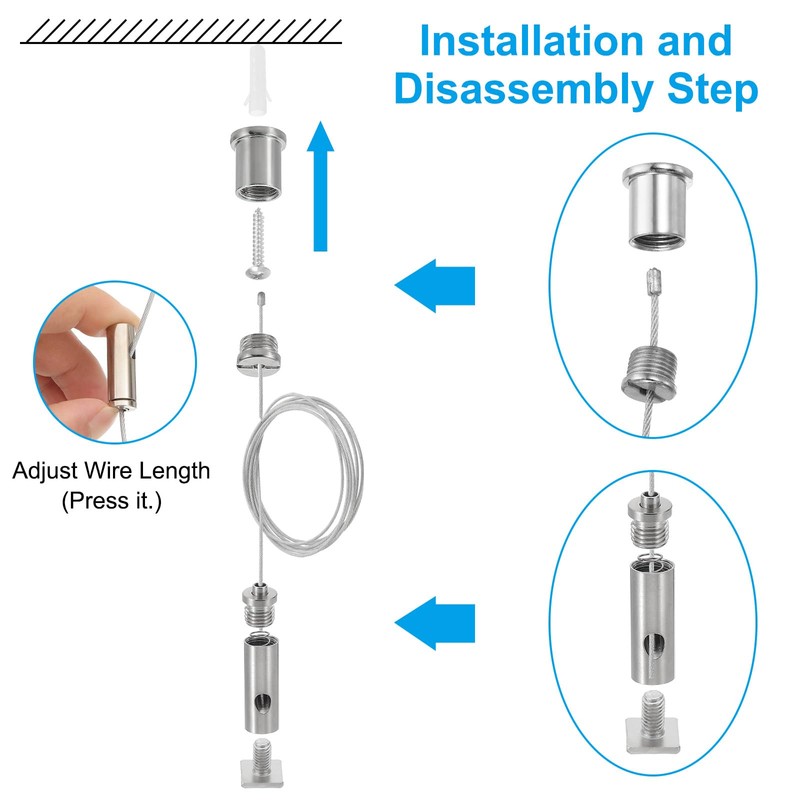 Installation and Disassembly Step

Adjust Wire Length
(Press it.)