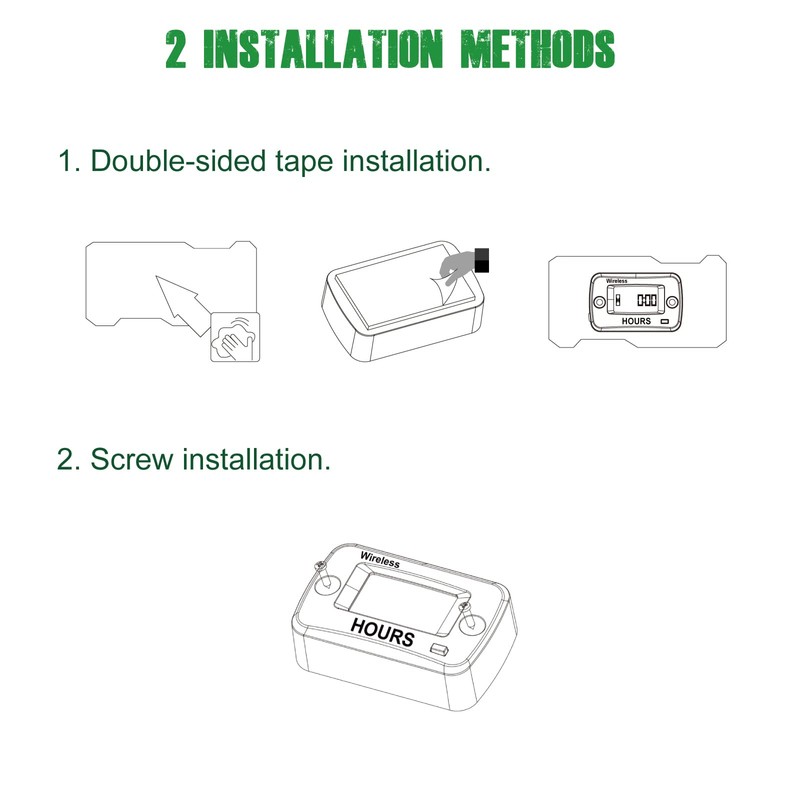 2 INSTALLATION METHODS

1. Double-sided tape installation.

Wireless

0:00

HOURS

2. Screw installation.

Wireless

HOURS