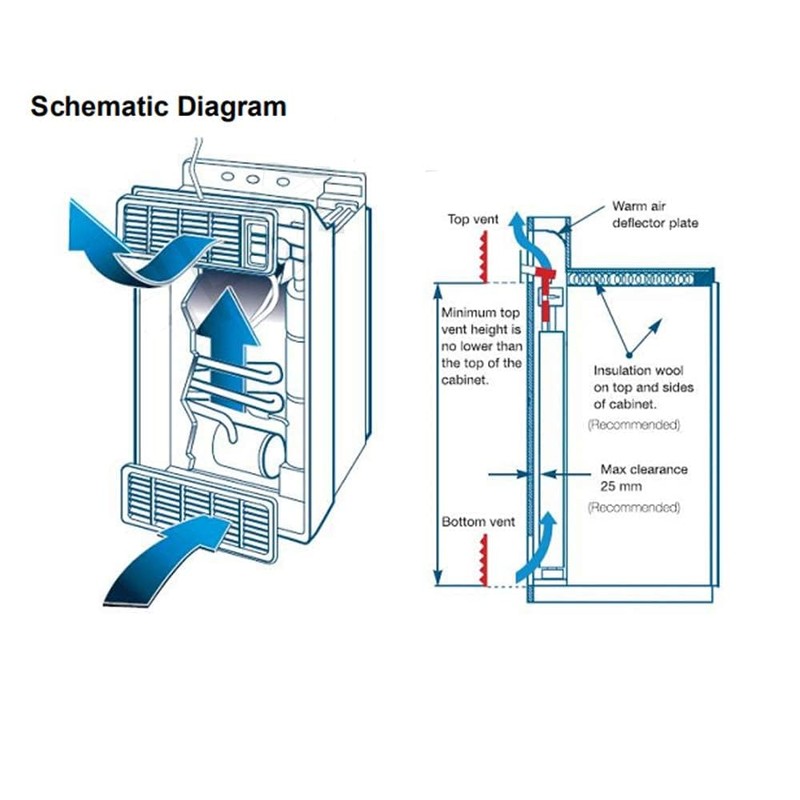 Schematic Diagram

Top vent

Warm air deflector plate

Minimum top vent height is no lower than the top of the cabinet.

Insulation wool on top and sides of cabinet. (Recommended)

Max clearance 25 mm (Recommended)

Bottom vent