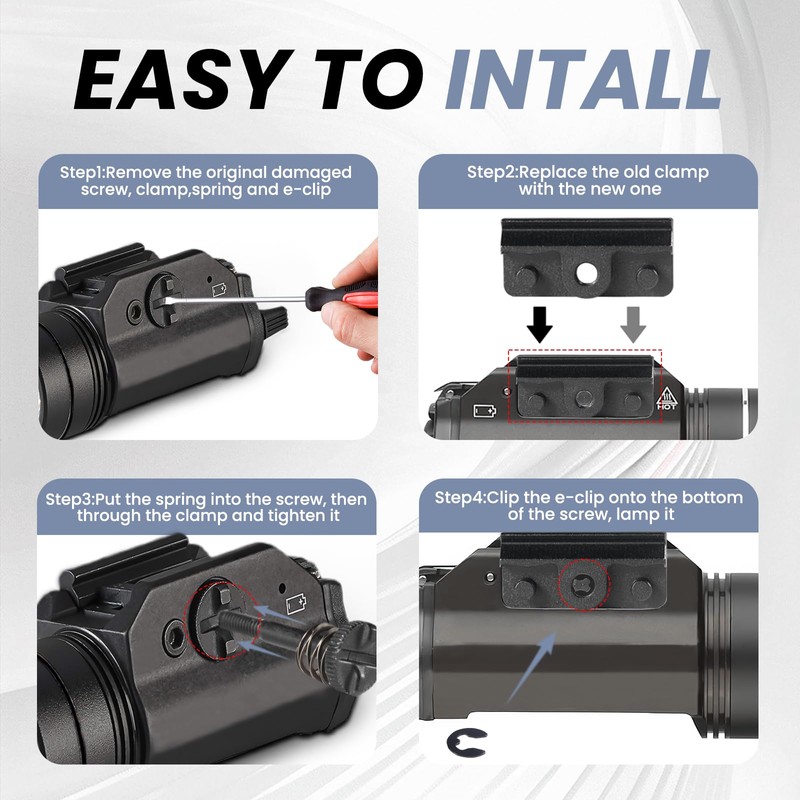 EASY TO INTALL

Step1:Remove the original damaged screw, clamp,spring and e-clip

Step2:Replace the old clamp with the new one

HOT

Step3:Put the spring into the screw, then through the clamp and tighten it

Step4:Clip the e-clip onto the bottom of the screw, lamp it