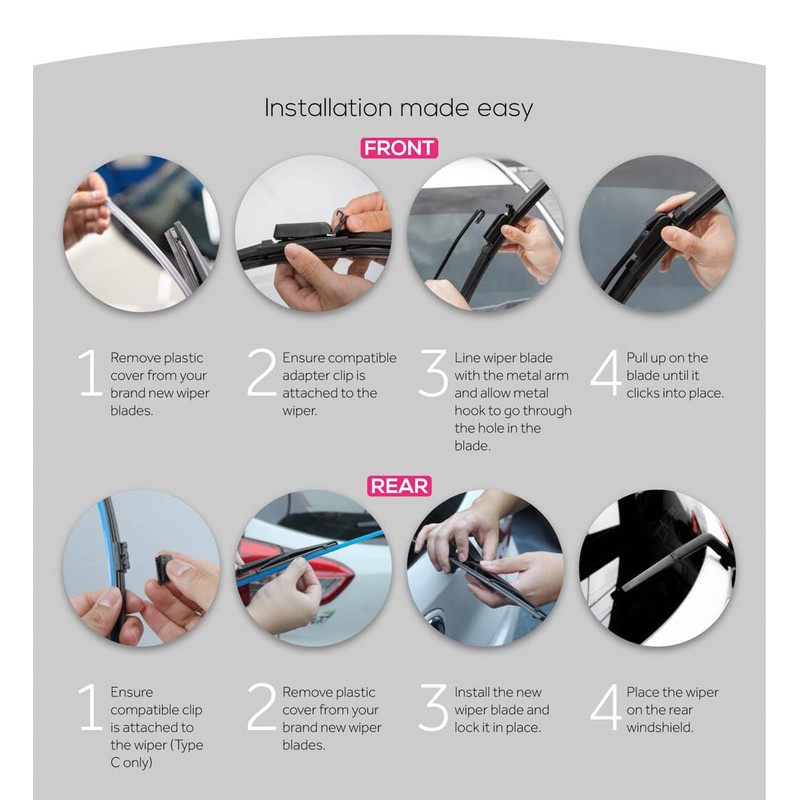 Installation made easy

FRONT

1 Remove plastic cover from your brand new wiper blades.

2 Ensure compatible adapter clip is attached to the wiper.

3 Line wiper blade with the metal arm and allow metal hook to go through the hole in the blade.

4 Pull up on the blade until it clicks into place.

REAR

1 Ensure compatible clip is attached to the wiper (Type C only)

2 Remove plastic cover from your brand new wiper blades.

3 Install the new wiper blade and lock it in place.

4 Place the wiper on the rear windshield.