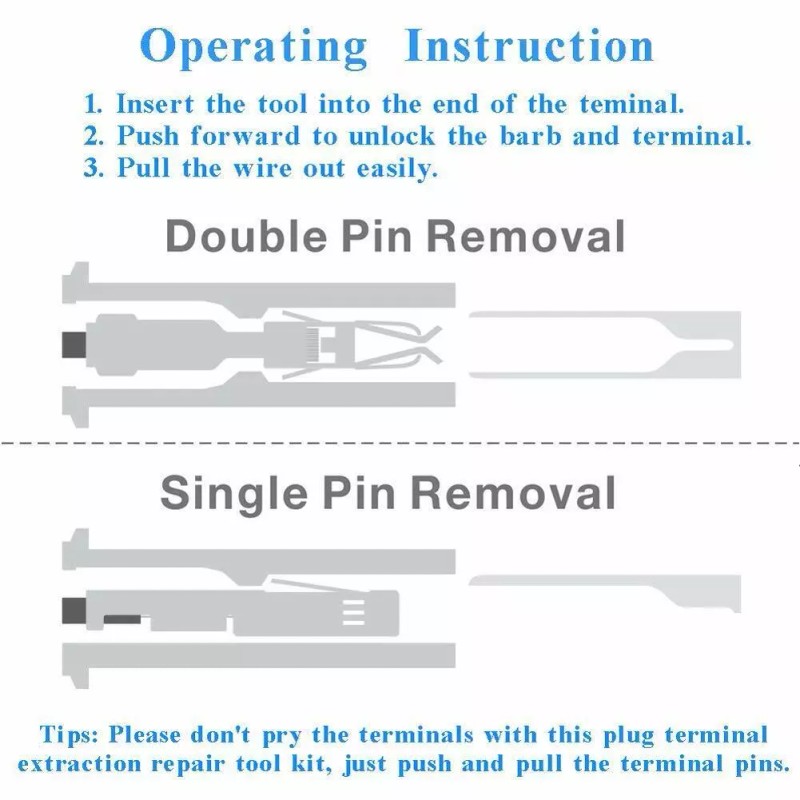 Operating Instruction

1. Insert the tool into the end of the teminal.
2. Push forward to unlock the barb and terminal.
3. Pull the wire out easily.

Double Pin Removal

Single Pin Removal

Tips: Please don't pry the terminals with this plug terminal extraction repair tool kit, just push and pull the terminal pins.