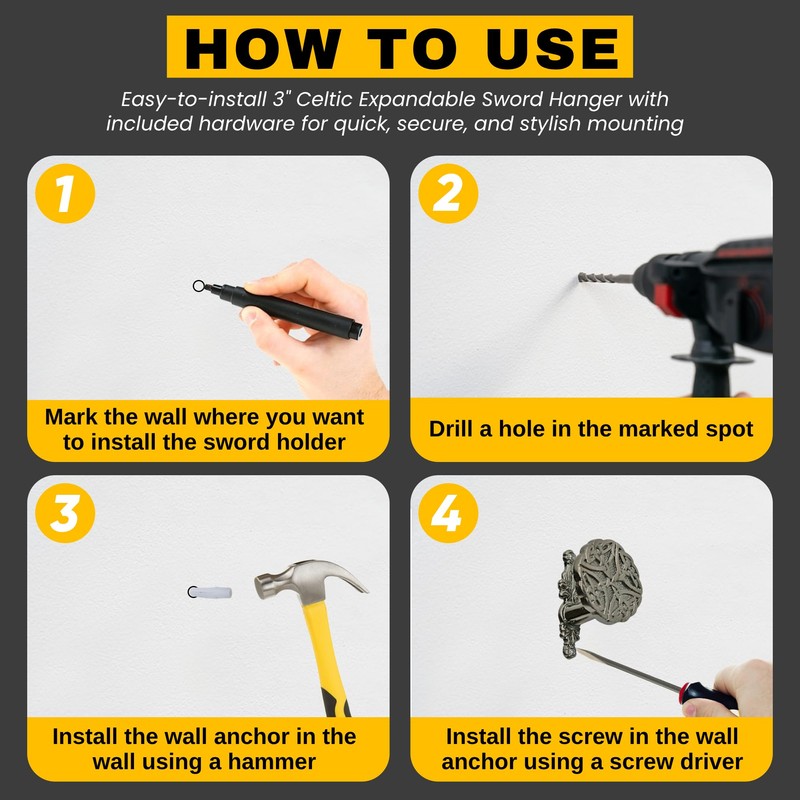 HOW TO USE

Easy-to-install 3" Celtic Expandable Sword Hanger with included hardware for quick, secure, and stylish mounting

1

Mark the wall where you want to install the sword holder

2

Drill a hole in the marked spot

3

Install the wall anchor in the wall using a hammer

4

Install the screw in the wall anchor using a screw driver