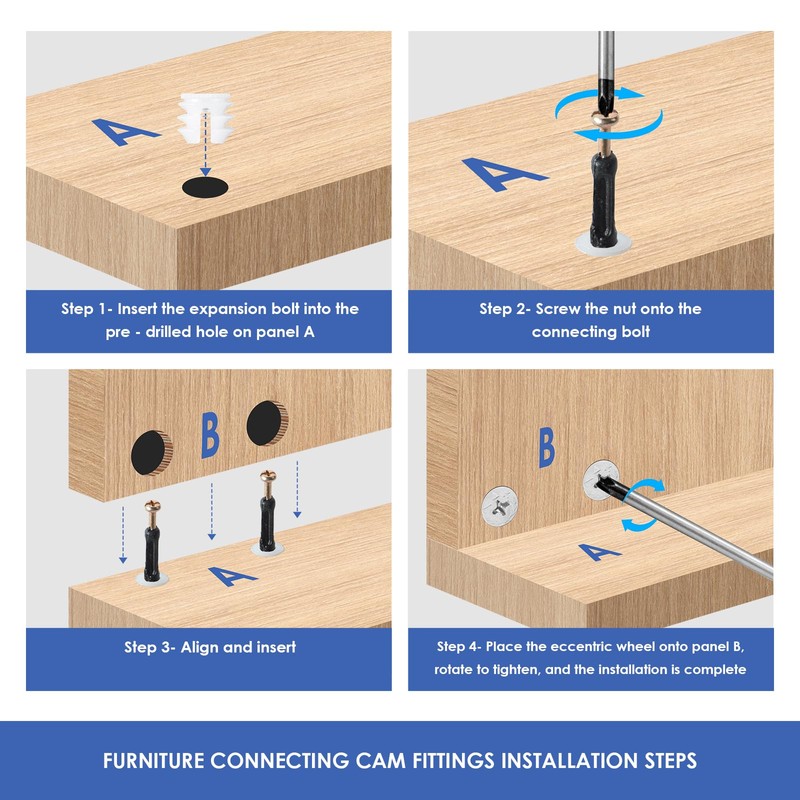 A

Step 1- Insert the expansion bolt into the pre - drilled hole on panel A

A

Step 2- Screw the nut onto the connecting bolt

B

A

Step 3- Align and insert

B

A

Step 4- Place the eccentric wheel onto panel B, rotate to tighten, and the installation is complete

FURNITURE CONNECTING CAM FITTINGS INSTALLATION STEPS