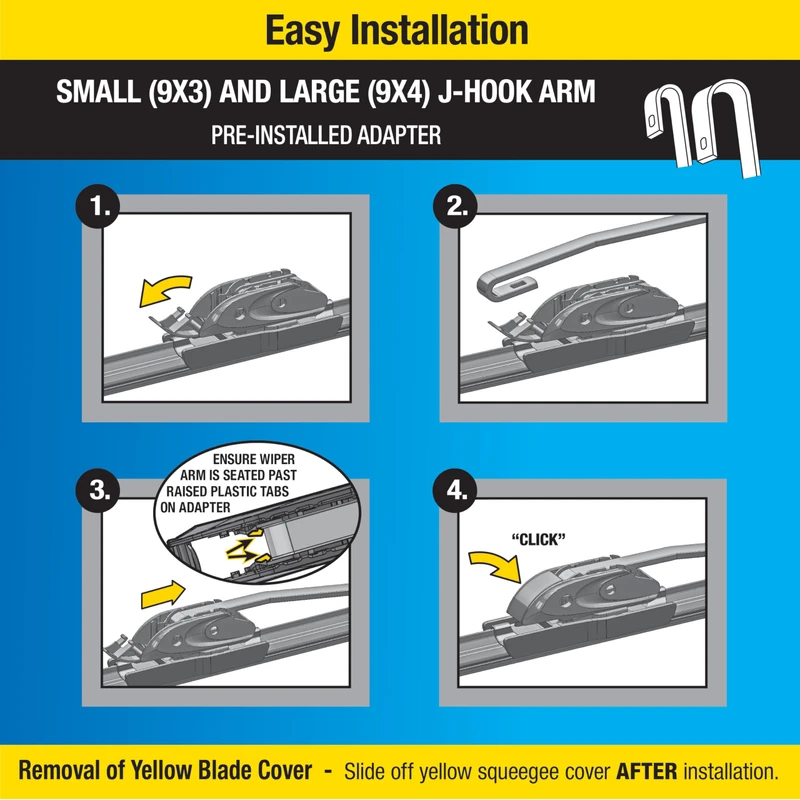 Easy Installation

SMALL (9X3) AND LARGE (9X4) J-HOOK ARM

PRE-INSTALLED ADAPTER

1.

2.

3.

ENSURE WIPER ARM IS SEATED PAST RAISED PLASTIC TABS ON ADAPTER

4.

"CLICK"

Removal of Yellow Blade Cover - Slide off yellow squeegee cover AFTER installation.