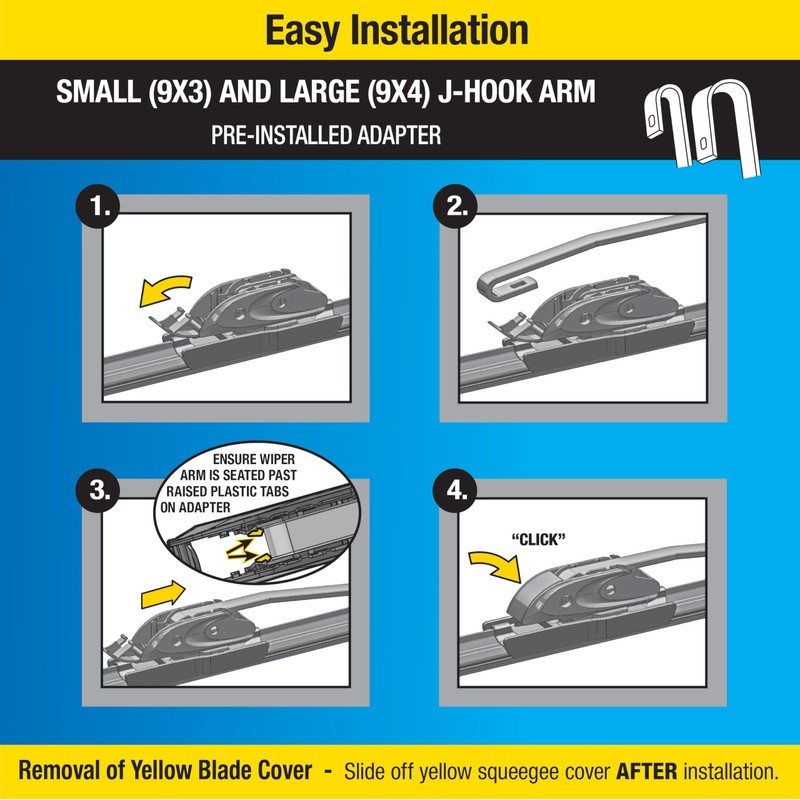 Easy Installation

SMALL (9X3) AND LARGE (9X4) J-HOOK ARM

PRE-INSTALLED ADAPTER

1.

2.

3.

ENSURE WIPER ARM IS SEATED PAST RAISED PLASTIC TABS ON ADAPTER

4.

"CLICK"

Removal of Yellow Blade Cover - Slide off yellow squeegee cover AFTER installation.