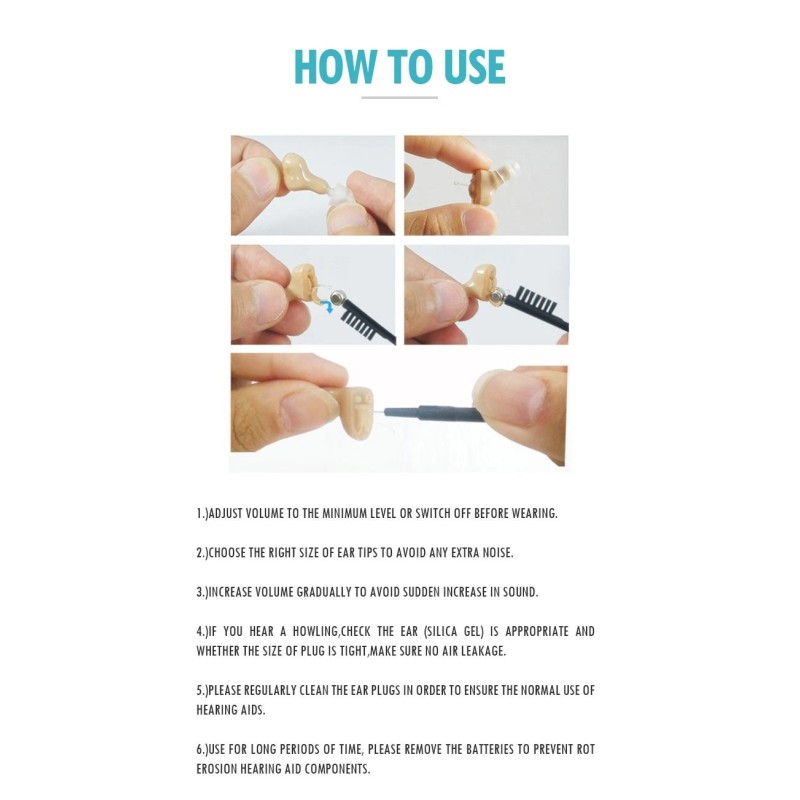 HOW TO USE

1.)ADJUST VOLUME TO THE MINIMUM LEVEL OR SWITCH OFF BEFORE WEARING.

2.)CHOOSE THE RIGHT SIZE OF EAR TIPS TO AVOID ANY EXTRA NOISE.

3.)INCREASE VOLUME GRADUALLY TO AVOID SUDDEN INCREASE IN SOUND.

4.)IF YOU HEAR A HOWLING,CHECK THE EAR (SILICA GEL) IS APPROPRIATE AND WHETHER THE SIZE OF PLUG IS TIGHT,MAKE SURE NO AIR LEAKAGE.

5.)PLEASE REGULARLY CLEAN THE EAR PLUGS IN ORDER TO ENSURE THE NORMAL USE OF HEARING AIDS.

6.)USE FOR LONG PERIODS OF TIME, PLEASE REMOVE THE BATTERIES TO PREVENT ROT EROSION HEARING AID COMPONENTS.