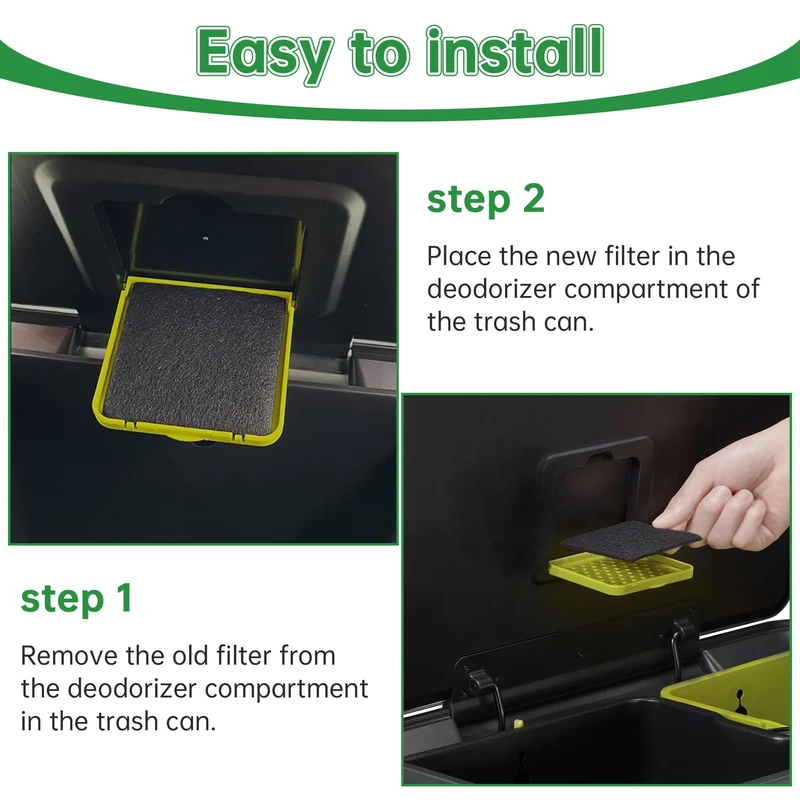 Easy to install

step 2

Place the new filter in the deodorizer compartment of the trash can.

step 1

Remove the old filter from the deodorizer compartment in the trash can.