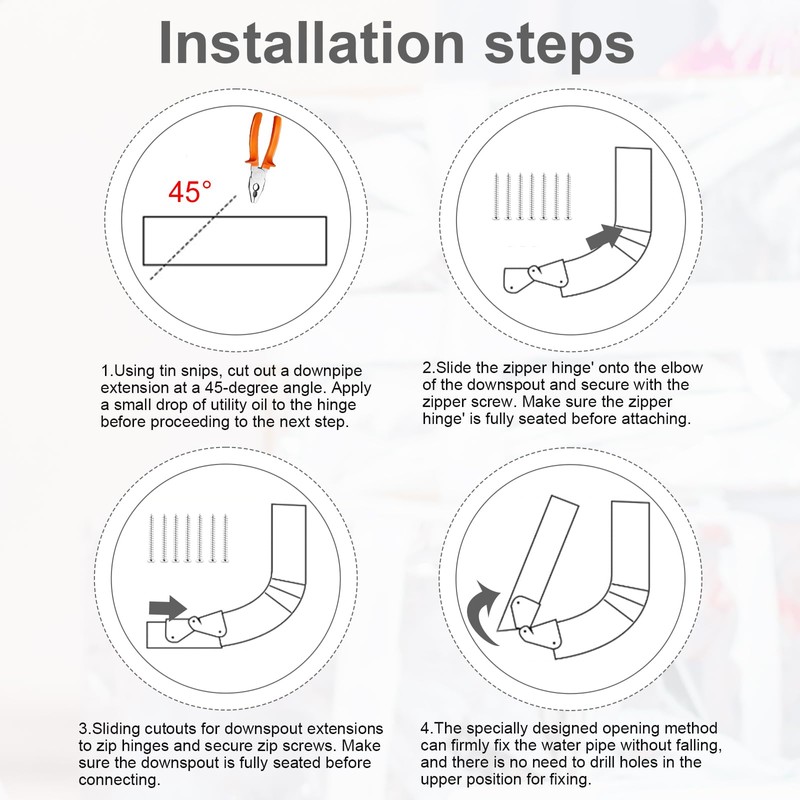 Installation steps

45°

1.Using tin snips, cut out a downpipe extension at a 45-degree angle. Apply a small drop of utility oil to the hinge before proceeding to the next step.

2.Slide the zipper hinge' onto the elbow of the downspout and secure with the zipper screw. Make sure the zipper hinge' is fully seated before attaching.

3.Sliding cutouts for downspout extensions to zip hinges and secure zip screws. Make sure the downspout is fully seated before connecting.

4.The specially designed opening method can firmly fix the water pipe without falling, and there is no need to drill holes in the upper position for fixing.