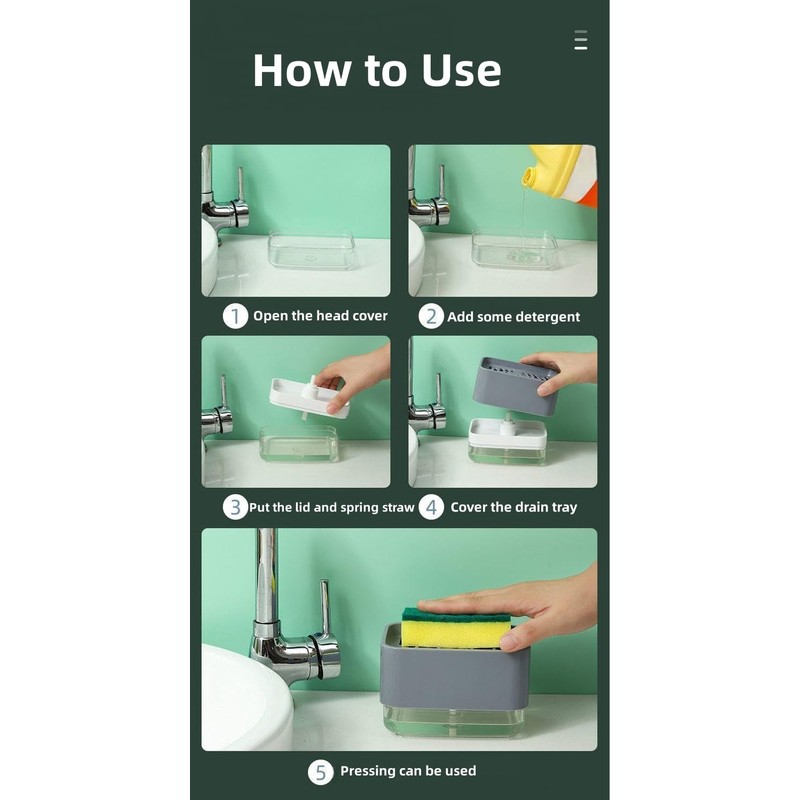 How to Use

1 Open the head cover

2 Add some detergent

3 Put the lid and spring straw

4 Cover the drain tray

5 Pressing can be used