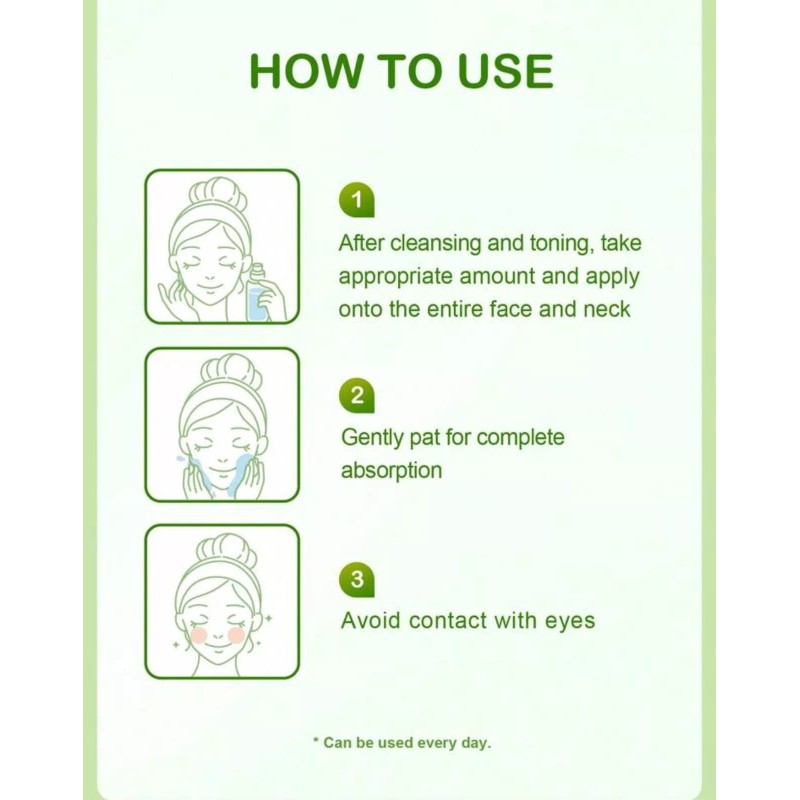 HOW TO USE

1
After cleansing and toning, take appropriate amount and apply onto the entire face and neck

2
Gently pat for complete absorption

3
Avoid contact with eyes

* Can be used every day.