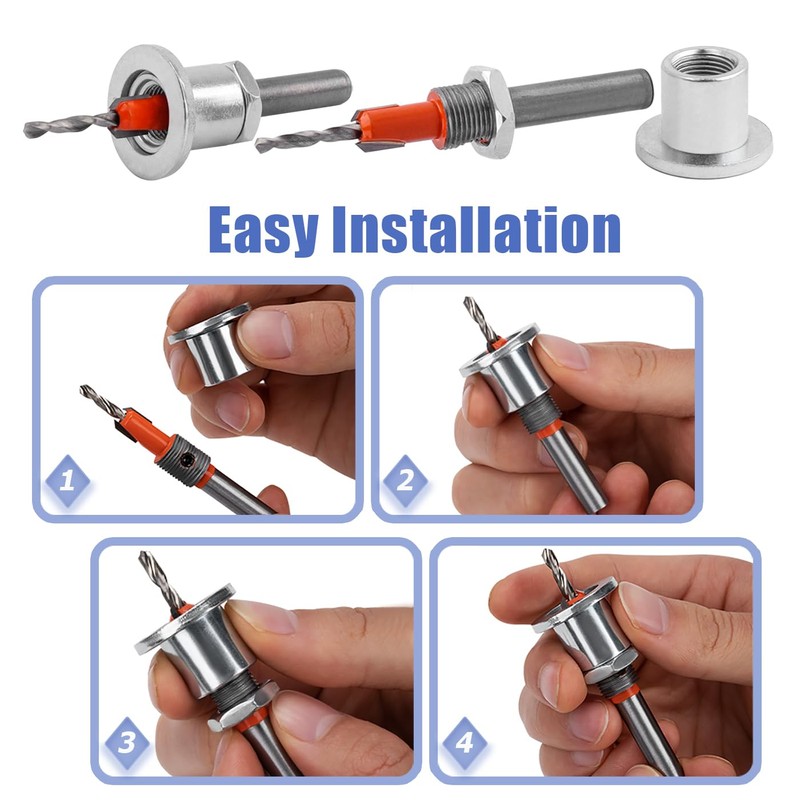 Easy Installation

1

2

3

4