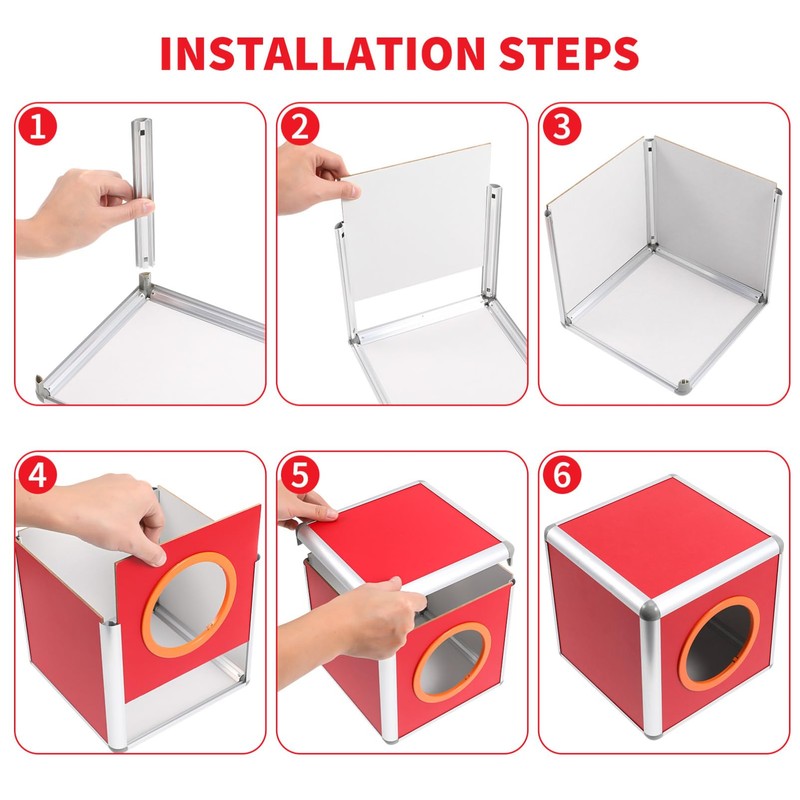 INSTALLATION STEPS

1

2

3

4

5

6