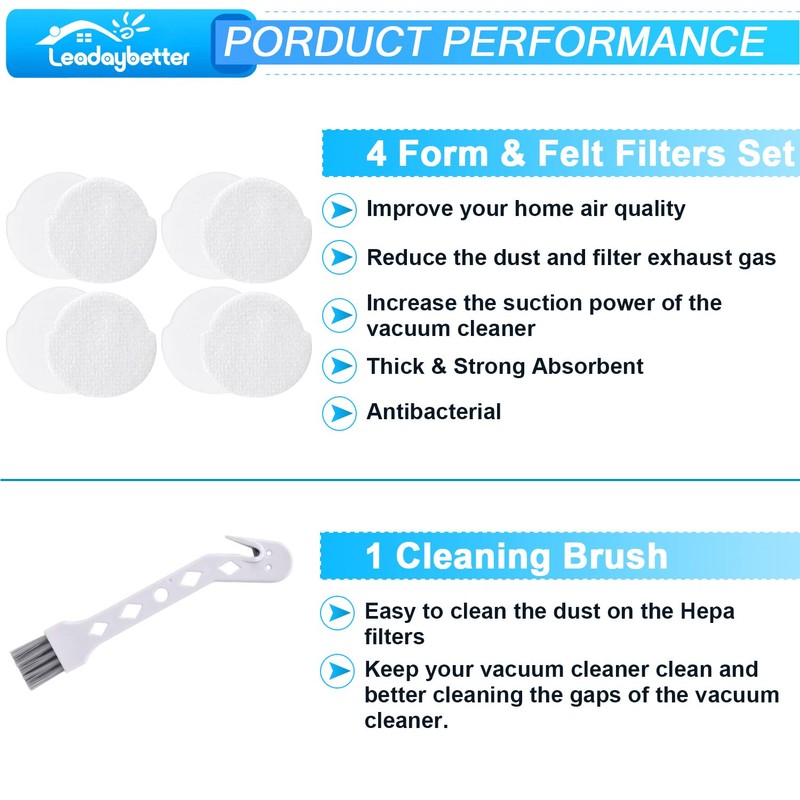 Leadaybetter

PORDUCT PERFORMANCE

4 Form & Felt Filters Set

Improve your home air quality

Reduce the dust and filter exhaust gas

Increase the suction power of the vacuum cleaner

Thick & Strong Absorbent

Antibacterial

1 Cleaning Brush

Easy to clean the dust on the Hepa filters

Keep your vacuum cleaner clean and better cleaning the gaps of the vacuum cleaner.