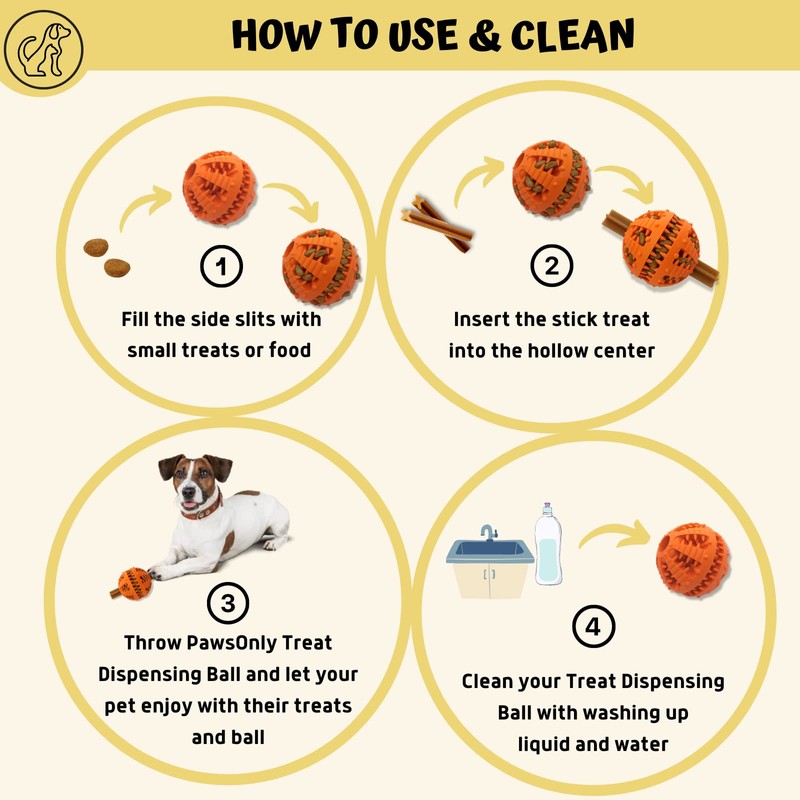 HOW TO USE & CLEAN

1
Fill the side slits with small treats or food

2
Insert the stick treat into the hollow center

3
Throw PawsOnly Treat Dispensing Ball and let your pet enjoy with their treats and ball

4
Clean your Treat Dispensing Ball with washing up liquid and water