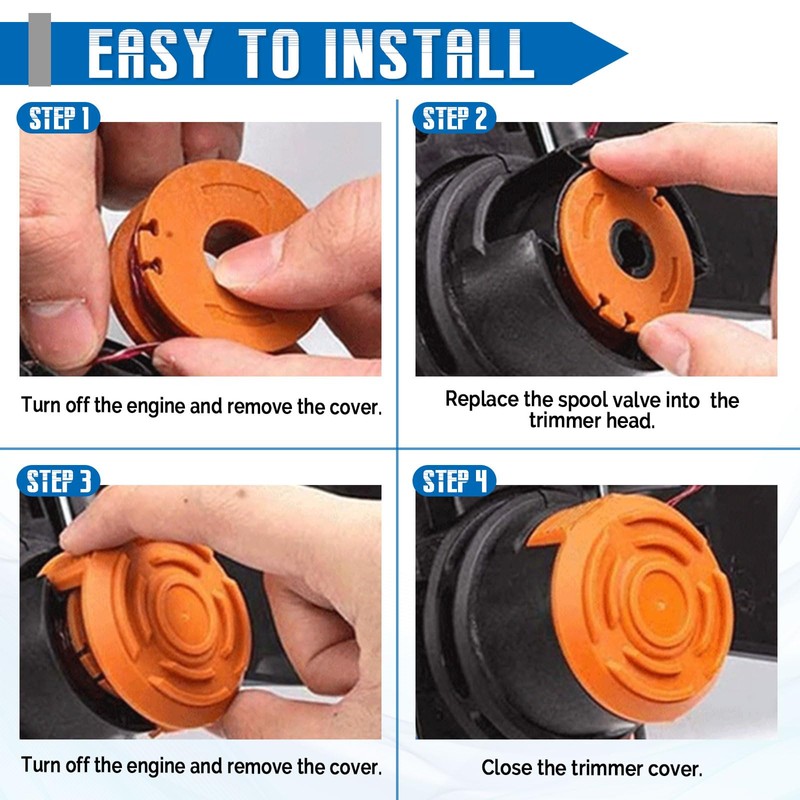 EASY TO INSTALL

STEP 1

Turn off the engine and remove the cover.

STEP 2

Replace the spool valve into the trimmer head.

STEP 3

Turn off the engine and remove the cover.

STEP 4

Close the trimmer cover.