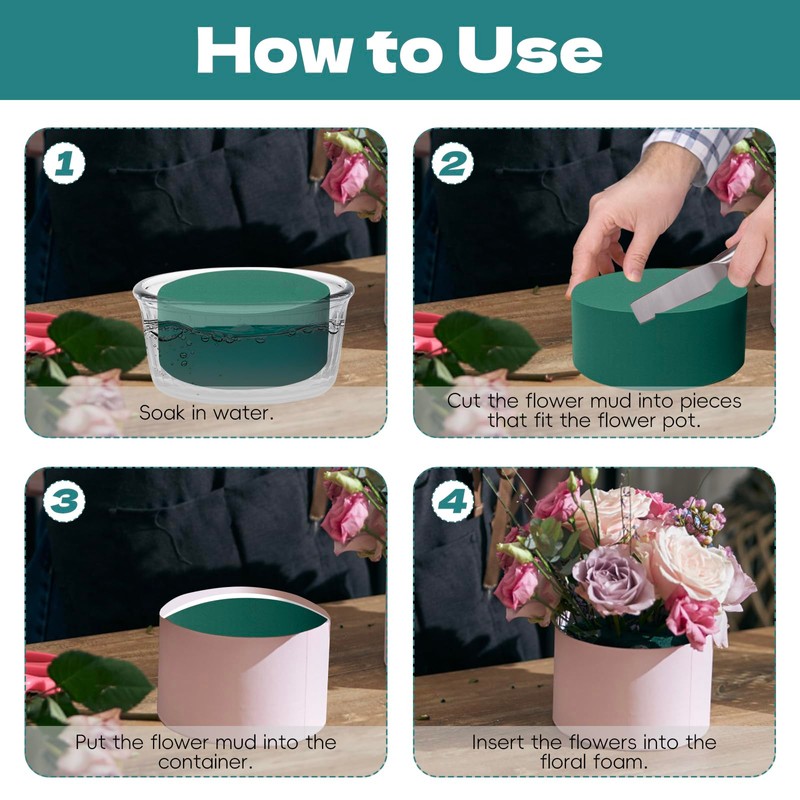 How to Use

1
Soak in water.

2
Cut the flower mud into pieces that fit the flower pot.

3
Put the flower mud into the container.

4
Insert the flowers into the floral foam.