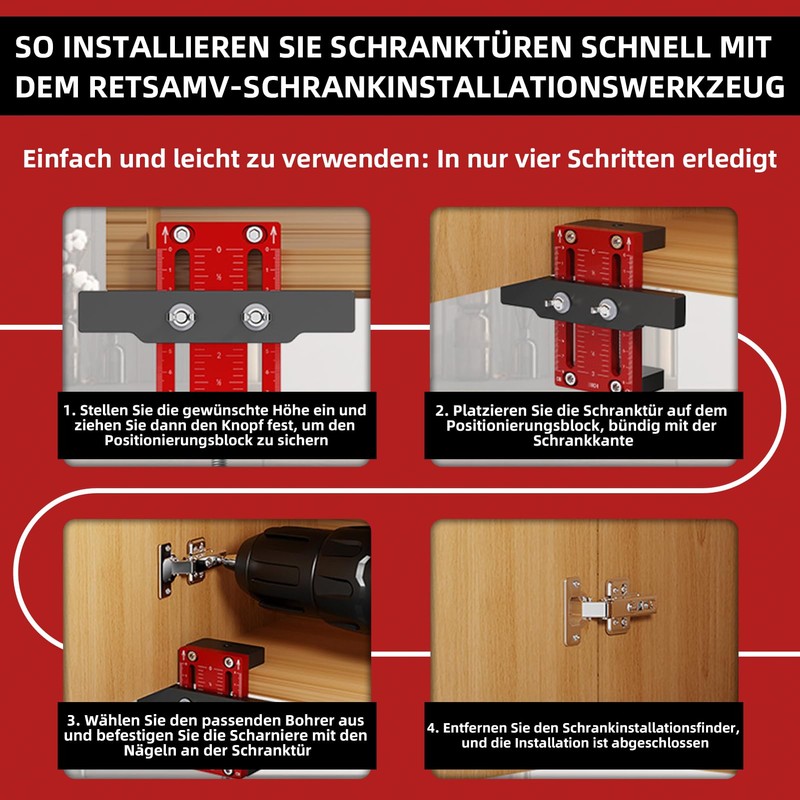 SO INSTALLIEREN SIE SCHRANKTÜREN SCHNELL MIT DEM RETSAMV-SCHRANKINSTALLATIONSWERKZEUG

Einfach und leicht zu verwenden: In nur vier Schritten erledigt

1. Stellen Sie die gewünschte Höhe ein und ziehen Sie dann den Knopf fest, um den Positionierungsblock zu sichern

2. Platzieren Sie die Schranktür auf dem Positionierungsblock, bündig mit der Schrankkante

3. Wählen Sie den passenden Bohrer aus und befestigen Sie die Scharniere mit den Nägeln an der Schranktür

4. Entfernen Sie den Schrankinstallationsfinder, und die Installation ist abgeschlossen