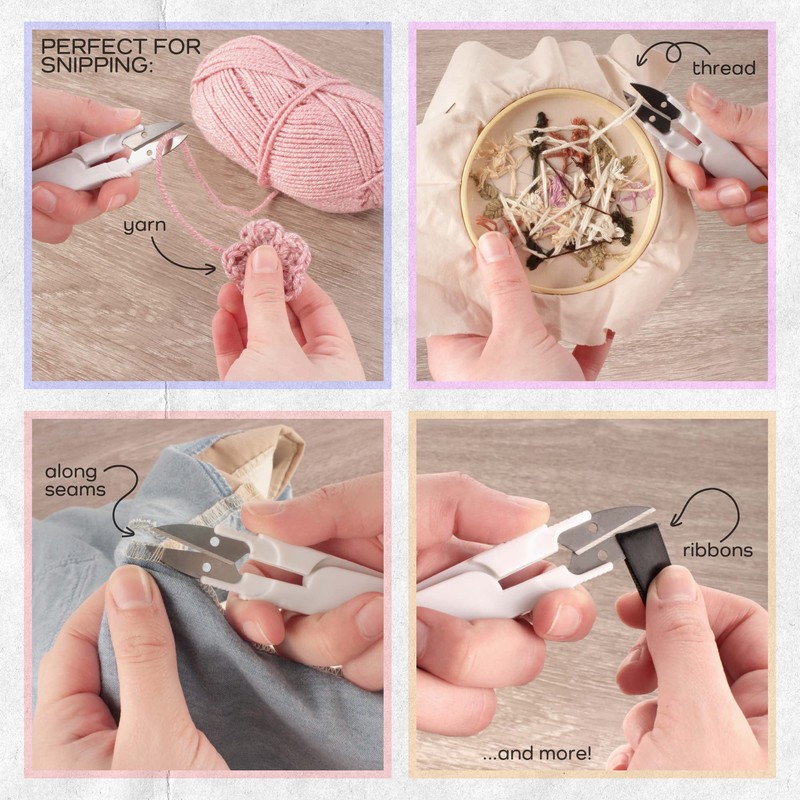 PERFECT FOR SNIPPING:

yarn

thread

along seams

ribbons

...and more!