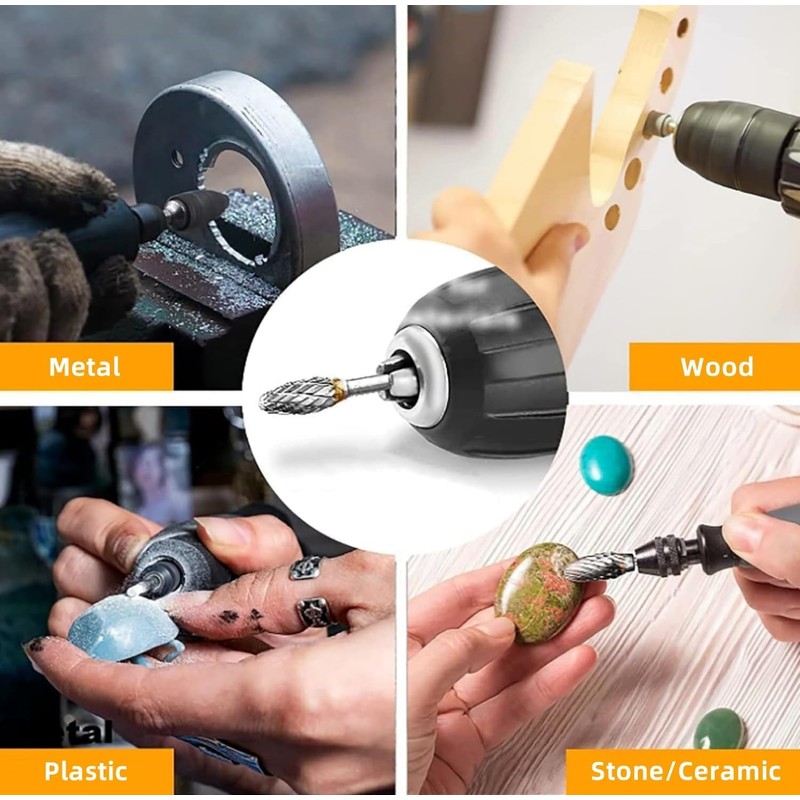 Metal

Wood

Plastic

Stone/Ceramic