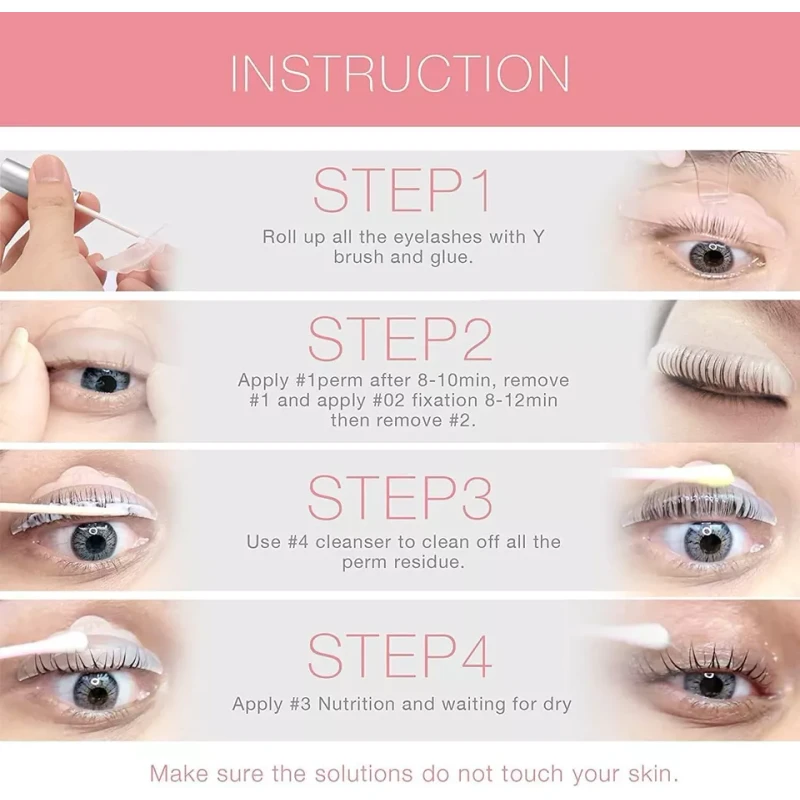 INSTRUCTION

STEP1

Roll up all the eyelashes with Y brush and glue.

STEP2

Apply #1perm after 8-10min, remove #1 and apply #02 fixation 8-12min then remove #2.

STEP3

Use #4 cleanser to clean off all the perm residue.

STEP4

Apply #3 Nutrition and waiting for dry

Make sure the solutions do not touch your skin.