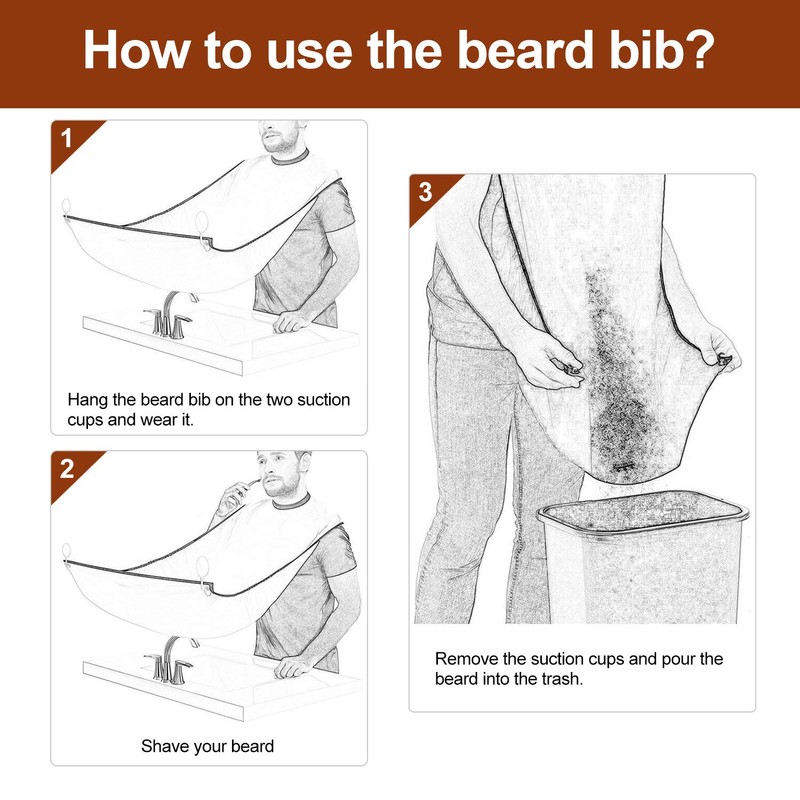 How to use the beard bib?

1

Hang the beard bib on the two suction cups and wear it.

2

Shave your beard

3

Remove the suction cups and pour the beard into the trash.